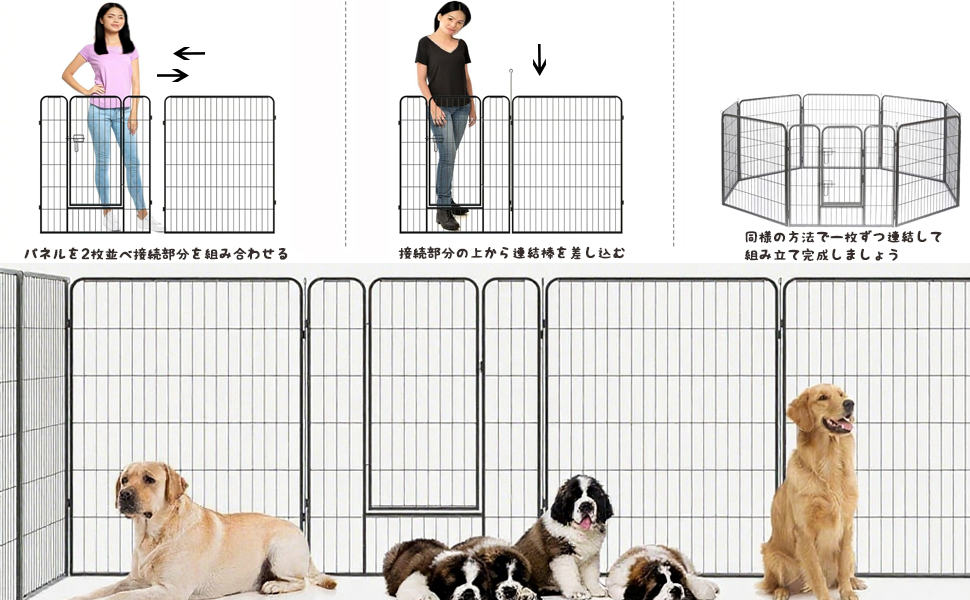 パネルを2枚並べ接続部分を組み合わせる

接続部分の上から連結棒を差し込む

同様の方法で一枚ずつ連結して組み立て完成しましょう