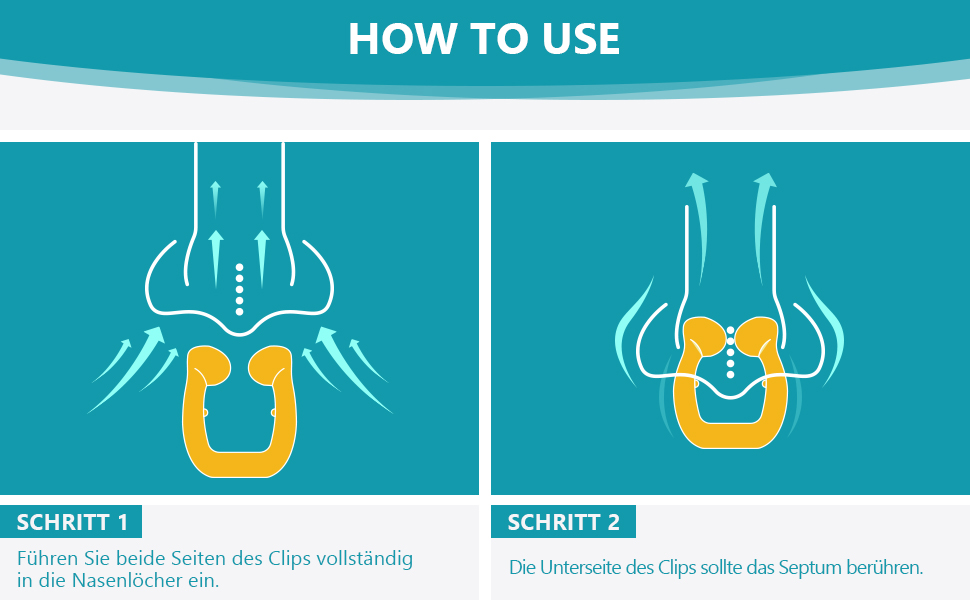 HOW TO USE

SCHRITT 1

Führen Sie beide Seiten des Clips vollständig in die Nasenlöcher ein.

SCHRITT 2

Die Unterseite des Clips sollte das Septum berühren.