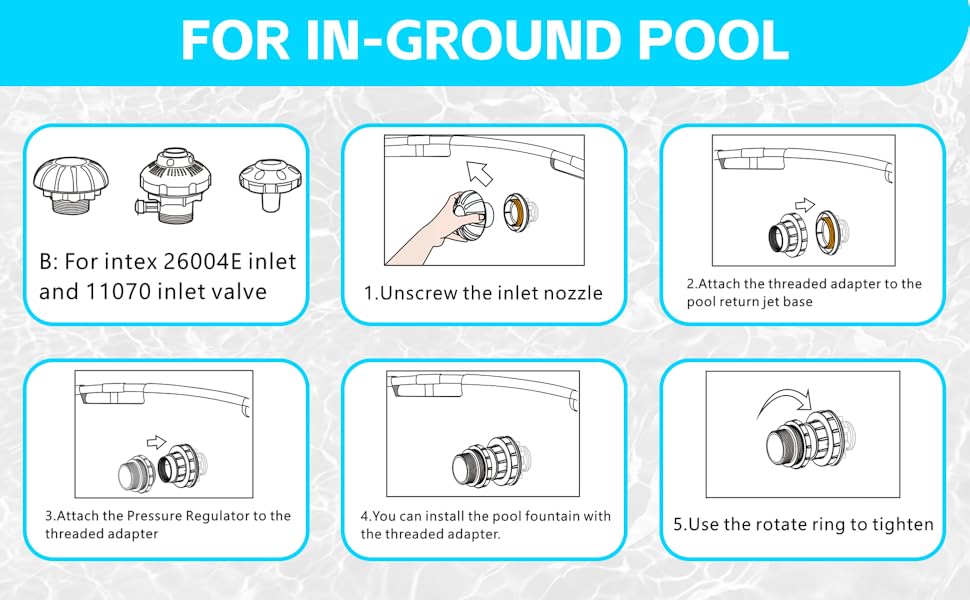 FOR IN-GROUND POOL

B: For intex 26004E inlet and 11070 inlet valve

1.Unscrew the inlet nozzle

2.Attach the threaded adapter to the pool return jet base

3.Attach the Pressure Regulator to the threaded adapter

4.You can install the pool fountain with the threaded adapter.

5.Use the rotate ring to tighten