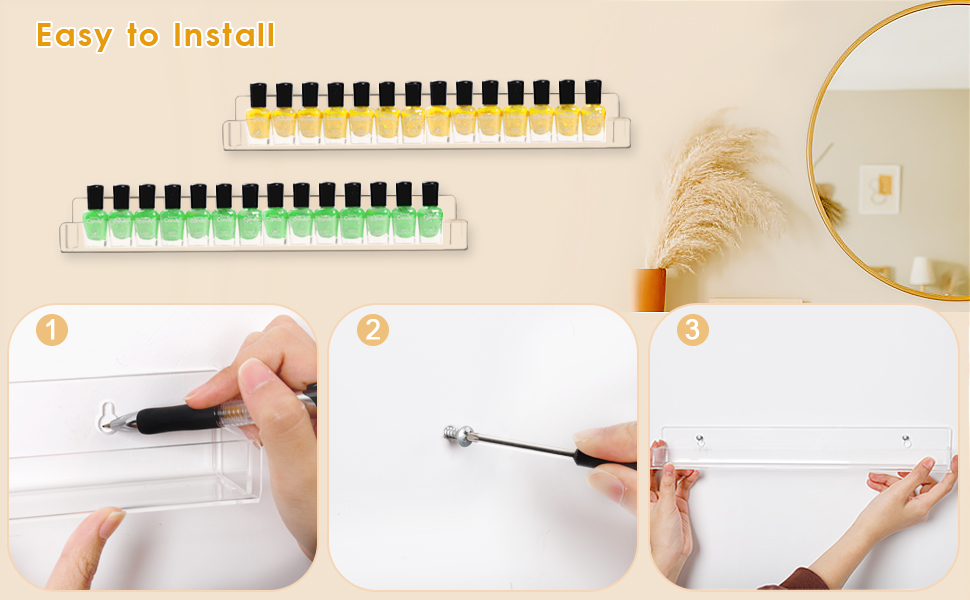 Easy to Install

1

2

3