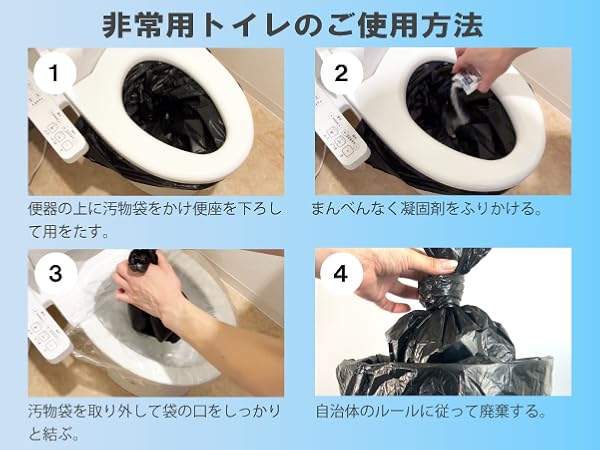 非常用トイレのご使用方法

1

便器の上に汚物袋をかけ便座を下ろして用をたす。

2

まんべんなく凝固剤をふりかける。

3

汚物袋を取り外して袋の口をしっかりと結ぶ。

4

自治体のルールに従って廃棄する。