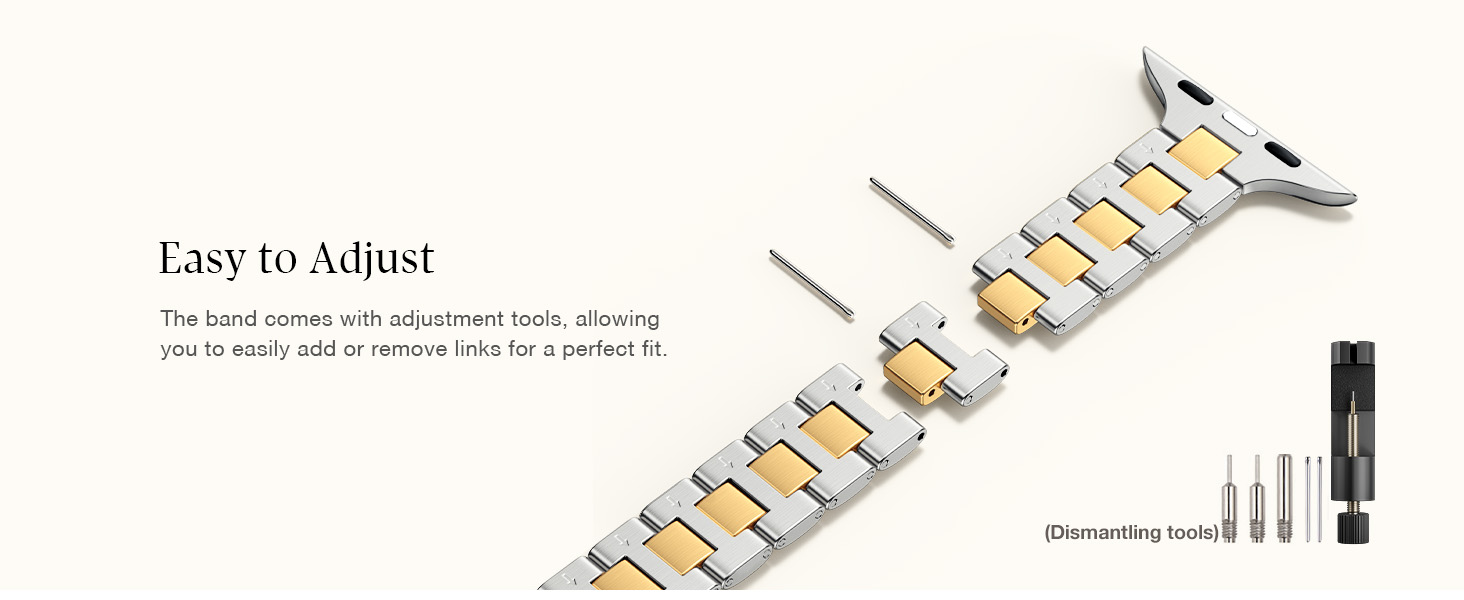 Easy to Adjust

The band comes with adjustment tools, allowing you to easily add or remove links for a perfect fit.

(Dismantling tools)