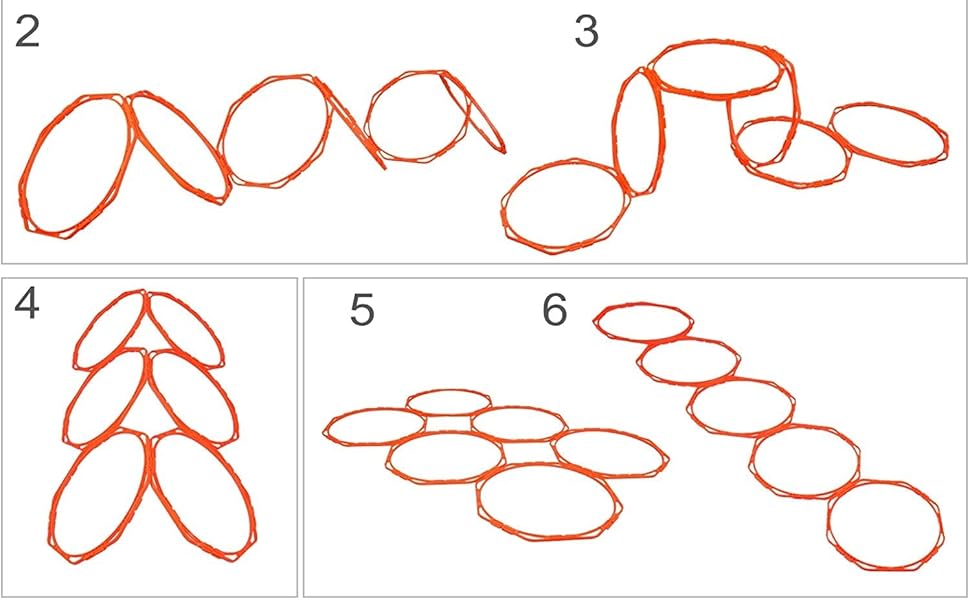 2

3

4

5

6