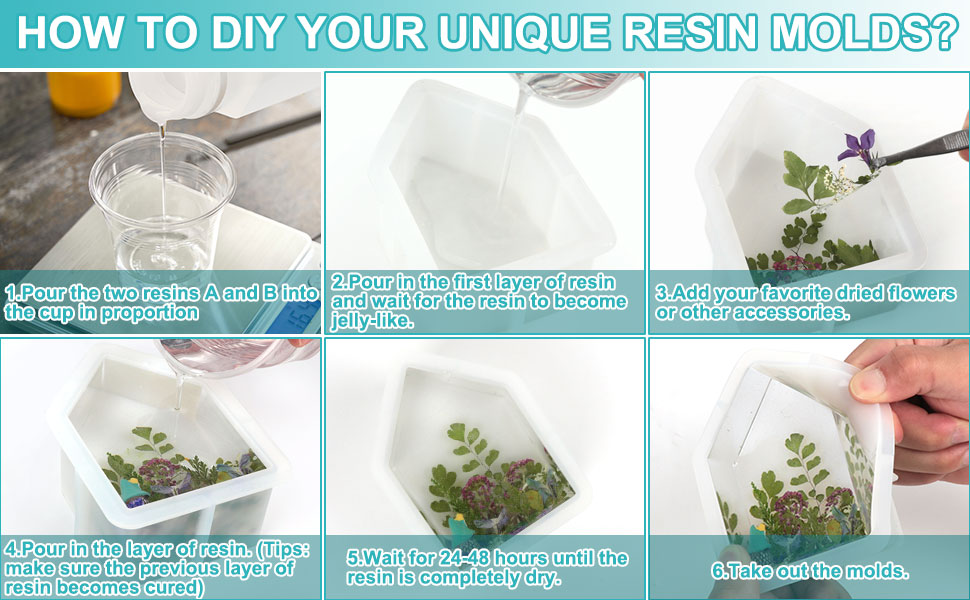 HOW TO DIY YOUR UNIQUE RESIN MOLDS?

1.Pour the two resins A and B into the cup in proportion

2.Pour in the first layer of resin and wait for the resin to become jelly-like.

3.Add your favorite dried flowers or other accessories.

4.Pour in the layer of resin. (Tips: make sure the previous layer of resin becomes cured)

5.Wait for 24-48 hours until the resin is completely dry.

6.Take out the molds.