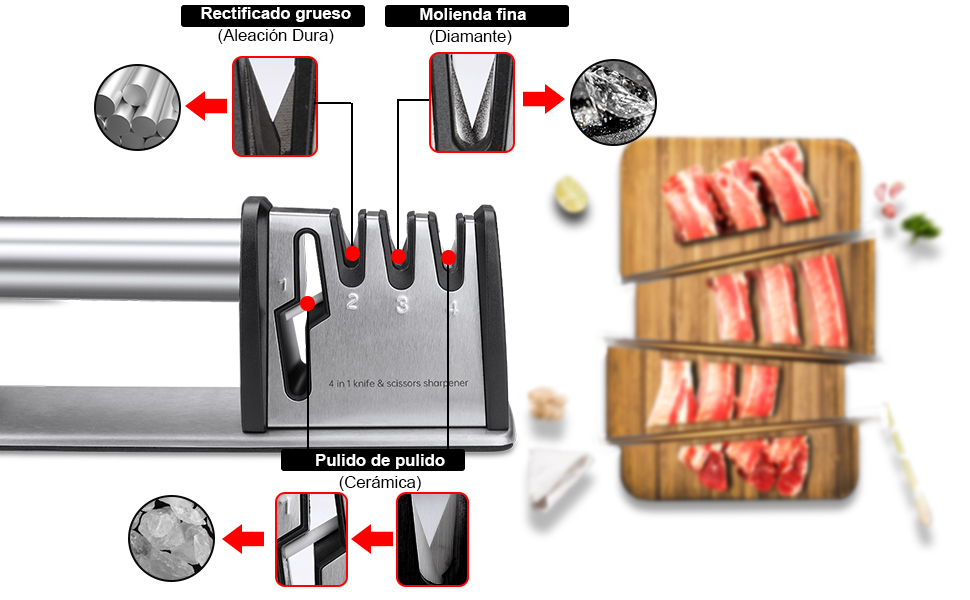 Rectificado grueso
(Aleación Dura)

Molienda fina
(Diamante)

1
2
3
4

4 in 1 knife & scissors sharpener

Pulido de pulido
(Cerámica)