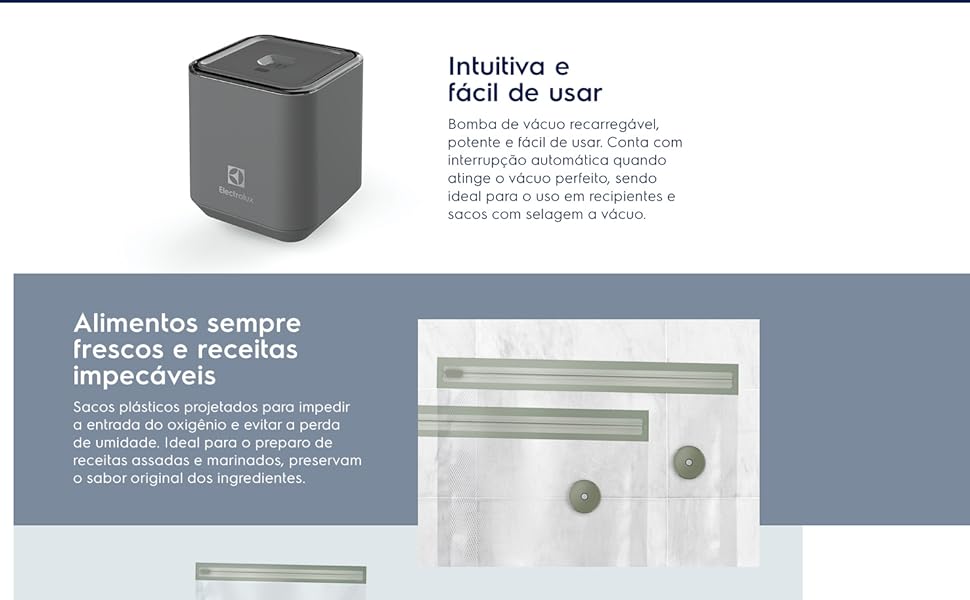 Electrolux

Intuitiva e fácil de usar

Bomba de vácuo recarregável, potente e fácil de usar. Conta com interrupção automática quando atinge o vácuo perfeito, sendo ideal para o uso em recipientes e sacos com selagem a vácuo.

Alimentos sempre frescos e receitas impecáveis

Sacos plásticos projetados para impedir a entrada do oxigênio e evitar a perda de umidade. Ideal para o preparo de receitas assadas e marinados, preservam o sabor original dos ingredientes.