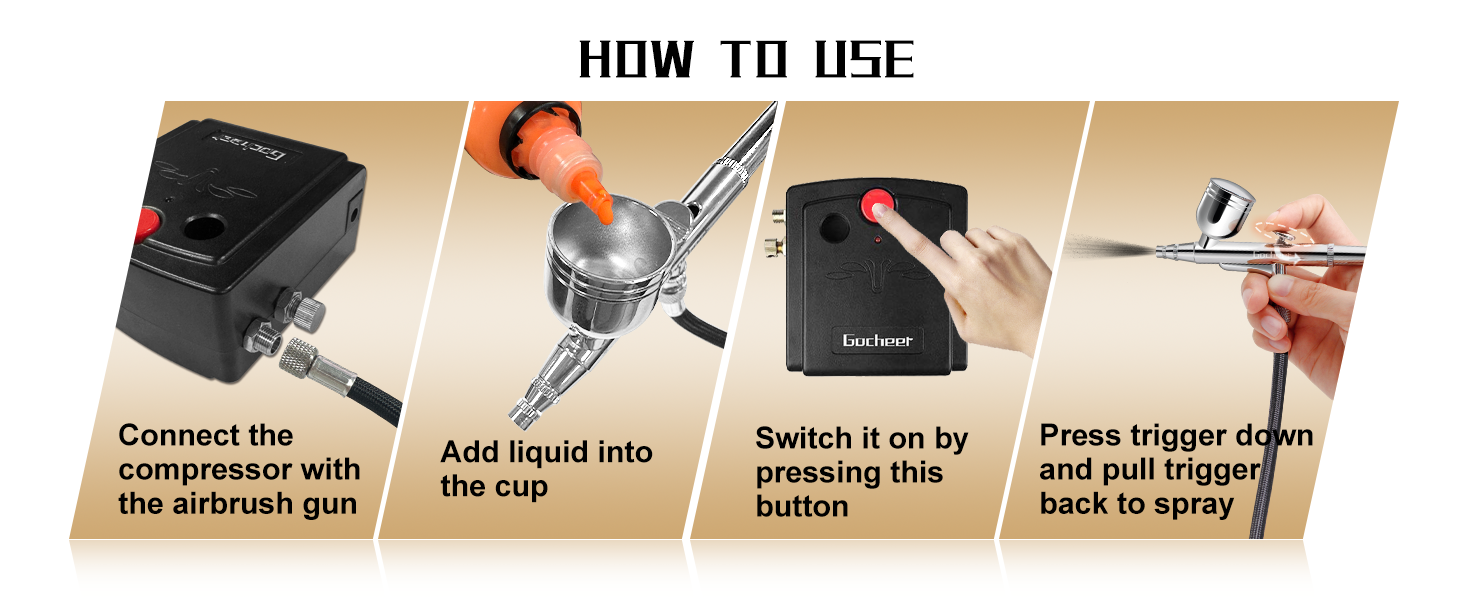 HOW TO USE

Gocheer

Connect the compressor with the airbrush gun

Add liquid into the cup

Gocheer

Switch it on by pressing this button

Press trigger down and pull trigger back to spray