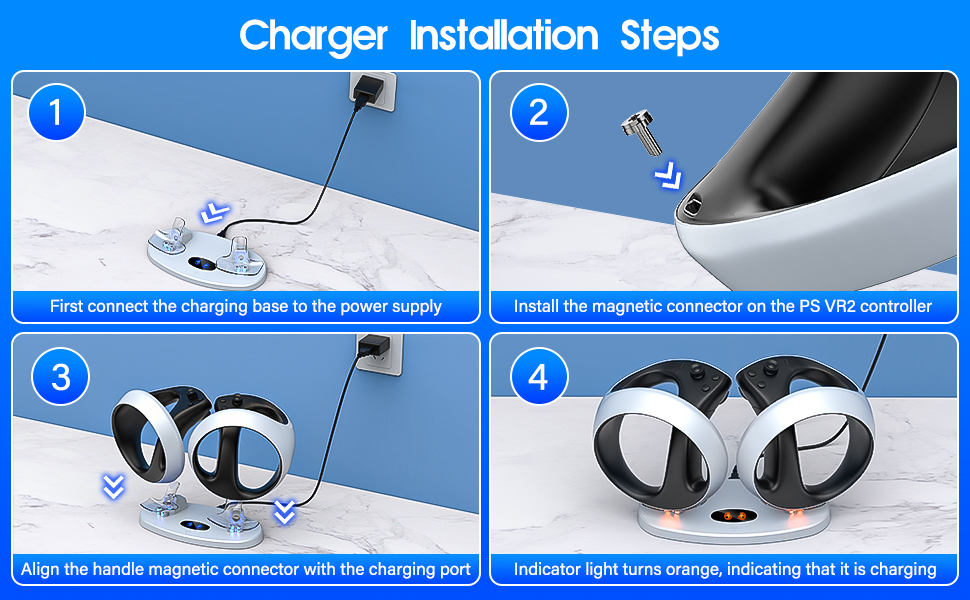 Charger Installation Steps

1

First connect the charging base to the power supply

2

Install the magnetic connector on the PS VR2 controller

3

Align the handle magnetic connector with the charging port

4

Indicator light turns orange, indicating that it is charging