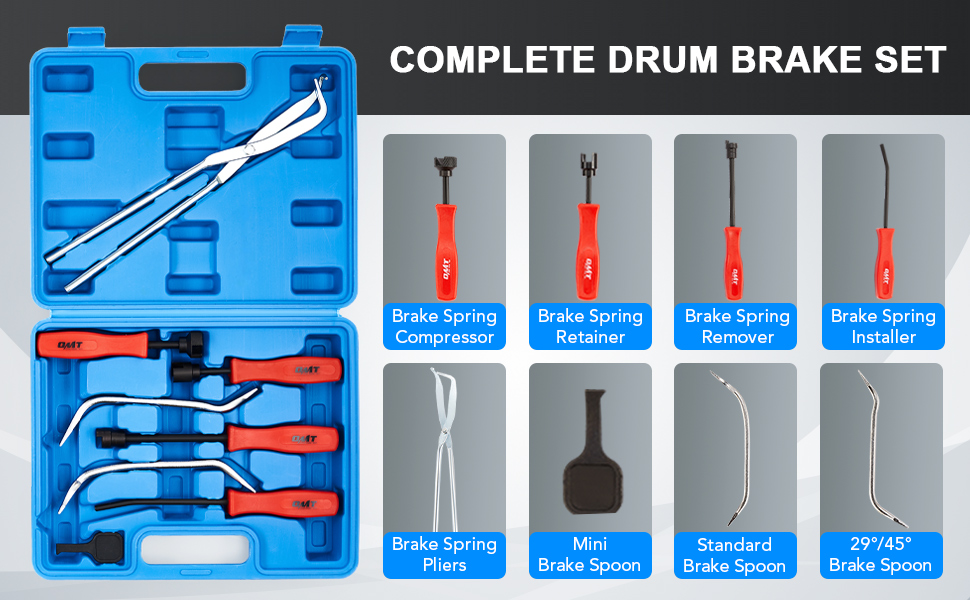 COMPLETE DRUM BRAKE SET

OMT

OMT

OMT

OMT

OMT

OMT

OMT

OMT

Brake Spring Compressor

Brake Spring Retainer

Brake Spring Remover

Brake Spring Installer

Brake Spring Pliers

Mini Brake Spoon

Standard Brake Spoon

29°/45° Brake Spoon