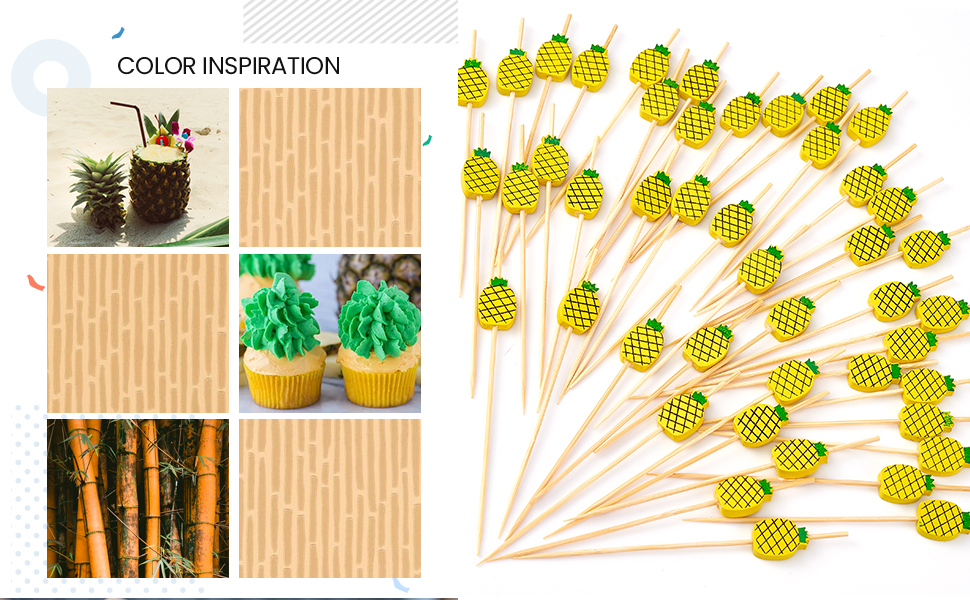 COLOR INSPIRATION