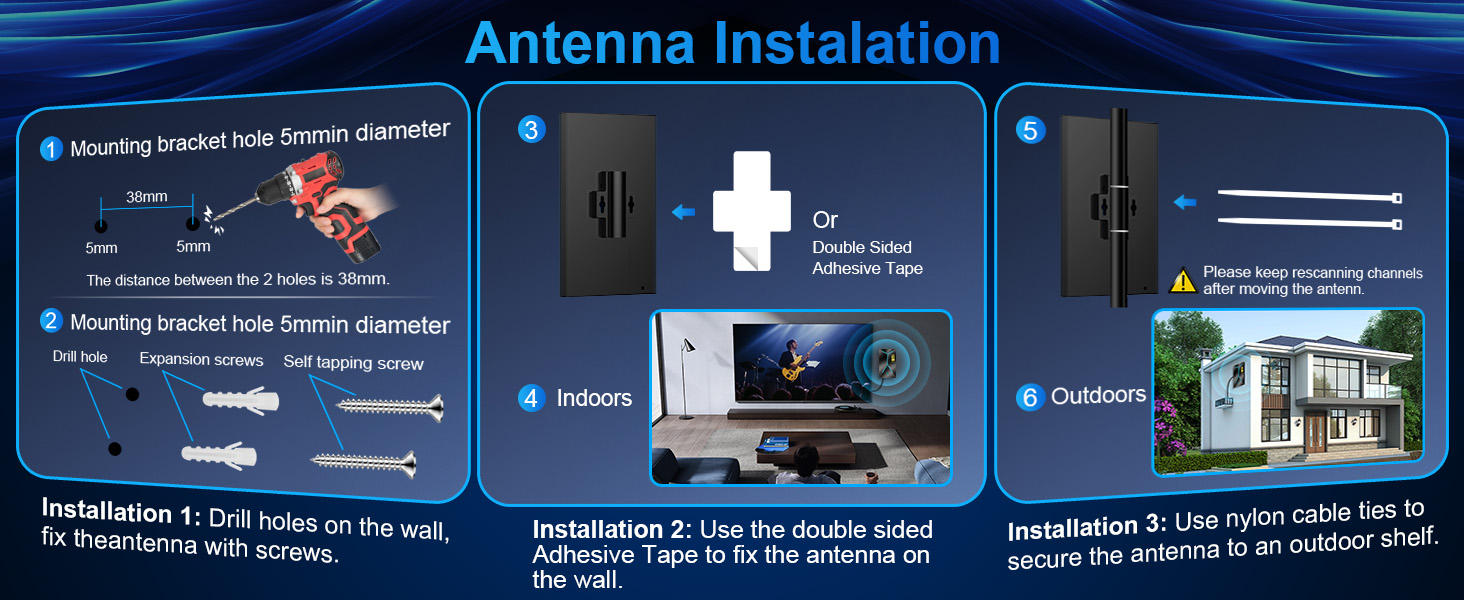 Antenna Instalation

1 Mounting bracket hole 5mmin diameter

38mm

5mm 5mm

The distance between the 2 holes is 38mm.

2 Mounting bracket hole 5mmin diameter

Drill hole Expansion screws Self tapping screw

Installation 1: Drill holes on the wall, fix theantenna with screws.

3

Or
Double Sided
Adhesive Tape

4 Indoors

Installation 2: Use the double sided Adhesive Tape to fix the antenna on the wall.

5

Please keep rescanning channels after moving the antenn.

6 Outdoors

Installation 3: Use nylon cable ties to secure the antenna to an outdoor shelf.