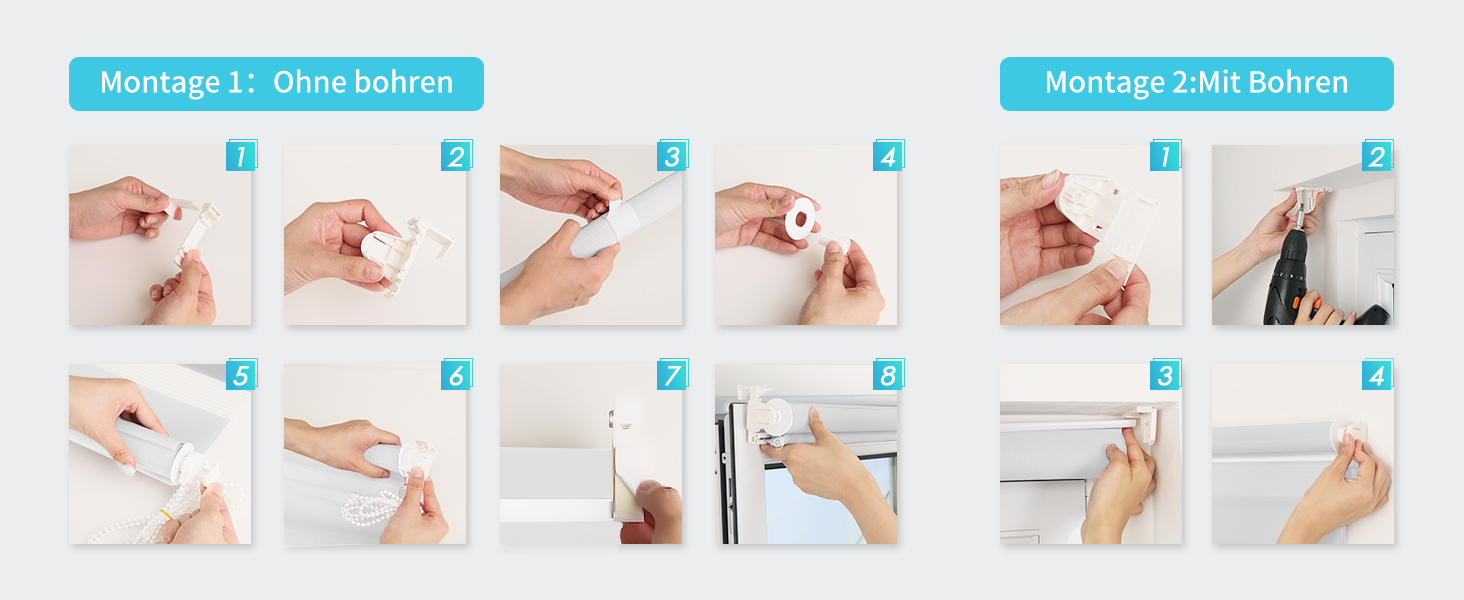 Montage 1：Ohne bohren

1 2 3 4

5 6 7 8

Montage 2:Mit Bohren

1 2

3 4