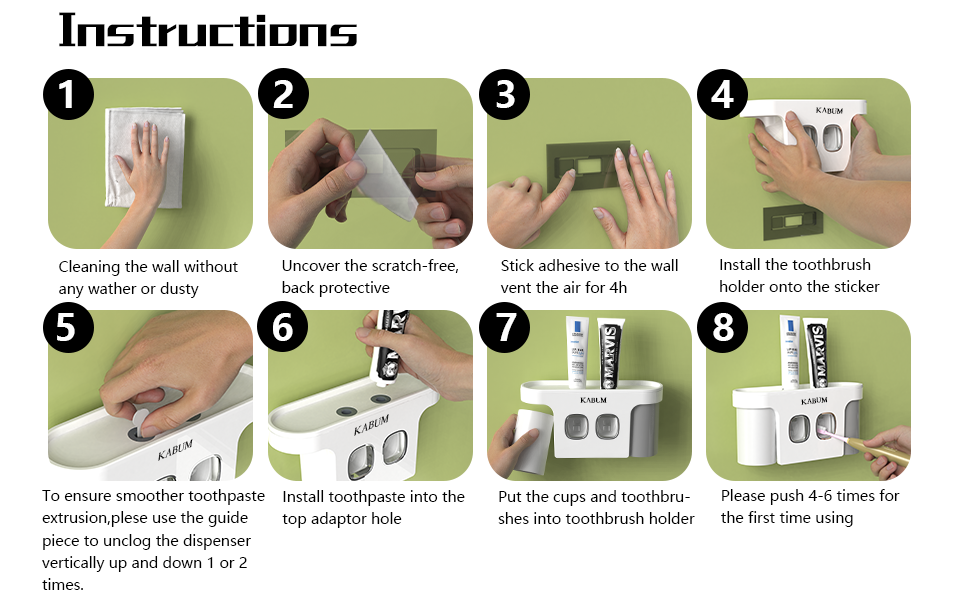 Instructions

1

Cleaning the wall without any wather or dusty

2

Uncover the scratch-free, back protective

3

Stick adhesive to the wall vent the air for 4h

4

KABUM

Install the toothbrush holder onto the sticker

5

KABUM

To ensure smoother toothpaste extrusion,plese use the guide piece to unclog the dispenser vertically up and down 1 or 2 times.

6

KABUM

Install toothpaste into the top adaptor hole

7

MARVIS

KABUM

Put the cups and toothbrushes into toothbrush holder

8

MARVIS

KABUM

Please push 4-6 times for the first time using