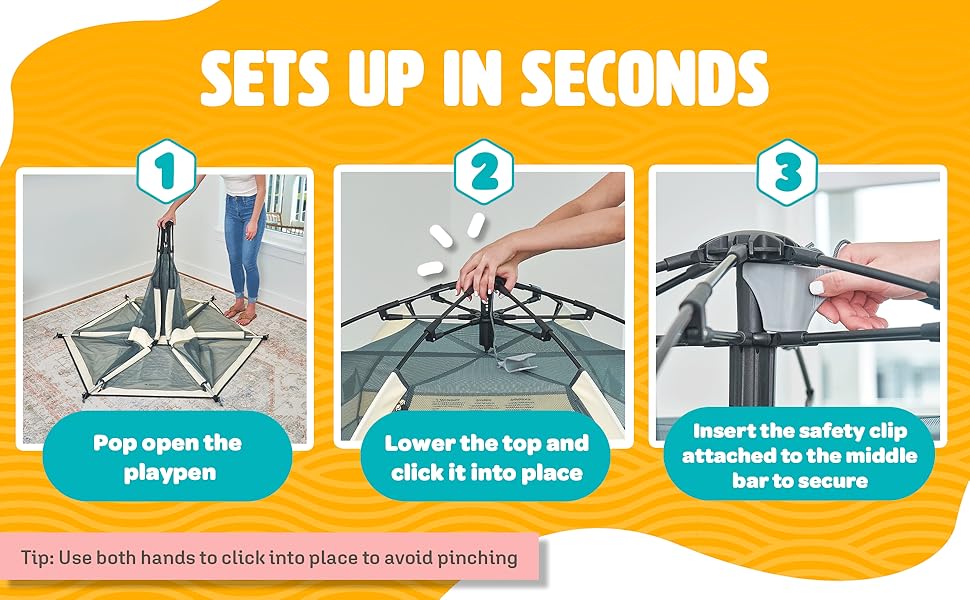 SETS UP IN SECONDS

1

Pop open the playpen

2

Lower the top and click it into place

3

Insert the safety clip attached to the middle bar to secure

Tip: Use both hands to click into place to avoid pinching