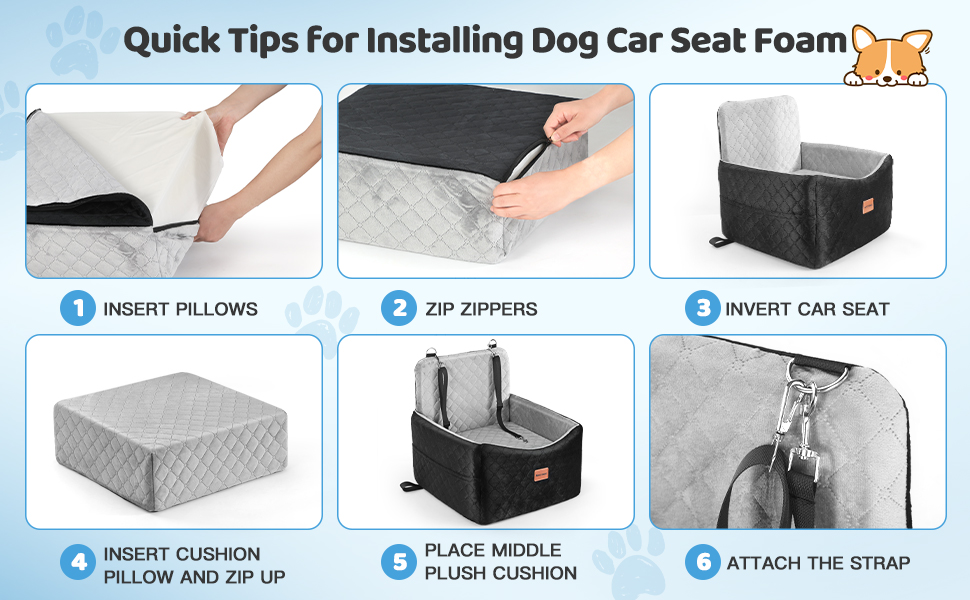 Quick Tips for Installing Dog Car Seat Foam

1 INSERT PILLOWS

2 ZIP ZIPPERS

3 INVERT CAR SEAT

4 INSERT CUSHION PILLOW AND ZIP UP

5 PLACE MIDDLE PLUSH CUSHION

6 ATTACH THE STRAP