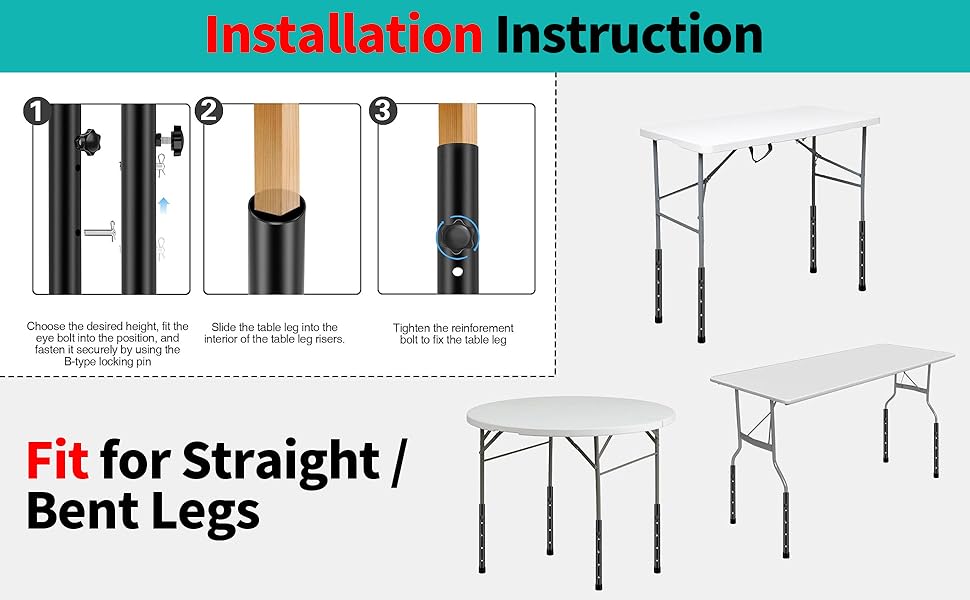 Installation Instruction

1

2

3

Choose the desired height, fit the eye bolt into the position, and fasten it securely by using the B-type locking pin

Slide the table leg into the interior of the table leg risers.

Tighten the reinforement bolt to fix the table leg

Fit for Straight / Bent Legs