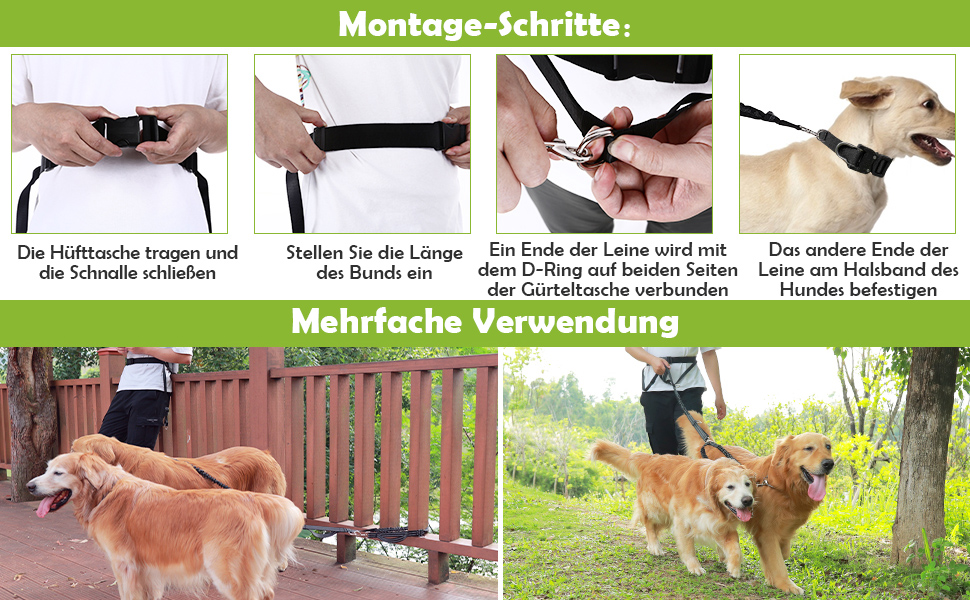 Montage-Schritte:

Die Hüfttasche tragen und die Schnalle schließen

Stellen Sie die Länge des Bunds ein

Ein Ende der Leine wird mit dem D-Ring auf beiden Seiten der Gürteltasche verbunden

Das andere Ende der Leine am Halsband des Hundes befestigen

Mehrfache Verwendung