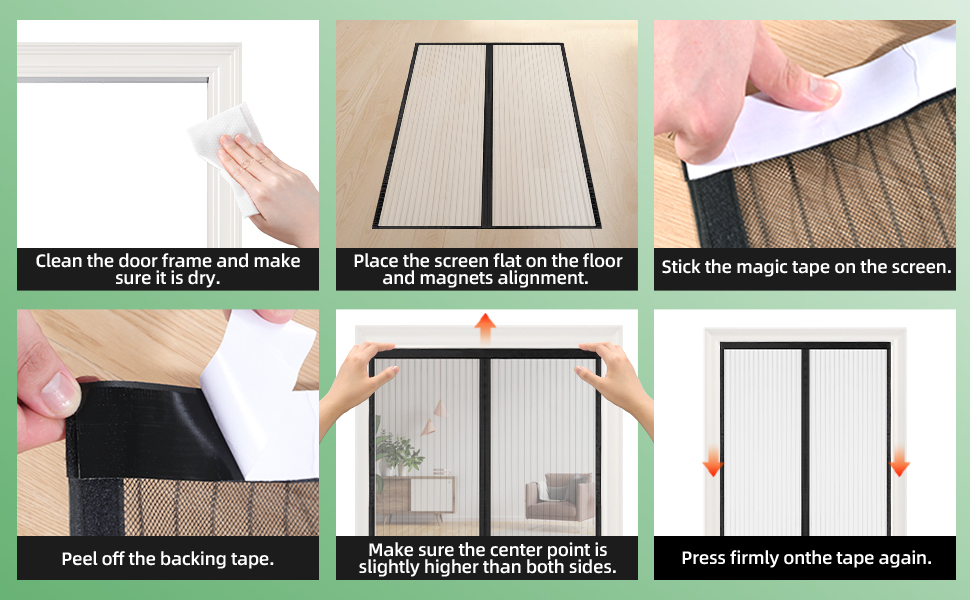 Clean the door frame and make sure it is dry.

Place the screen flat on the floor and magnets alignment.

Stick the magic tape on the screen.

Peel off the backing tape.

Make sure the center point is slightly higher than both sides.

Press firmly onthe tape again.