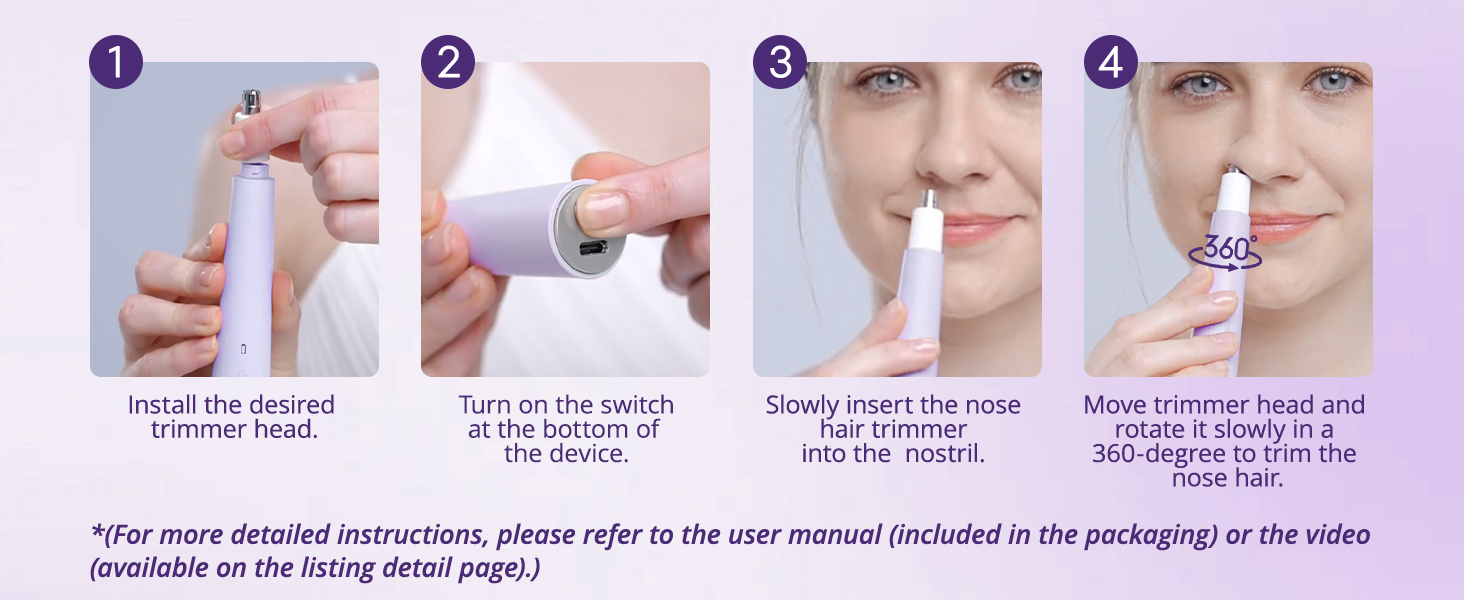 1

Install the desired trimmer head.

2

Turn on the switch at the bottom of the device.

3

Slowly insert the nose hair trimmer into the nostril.

4

360°

Move trimmer head and rotate it slowly in a 360-degree to trim the nose hair.

*(For more detailed instructions, please refer to the user manual (included in the packaging) or the video (available on the listing detail page).)