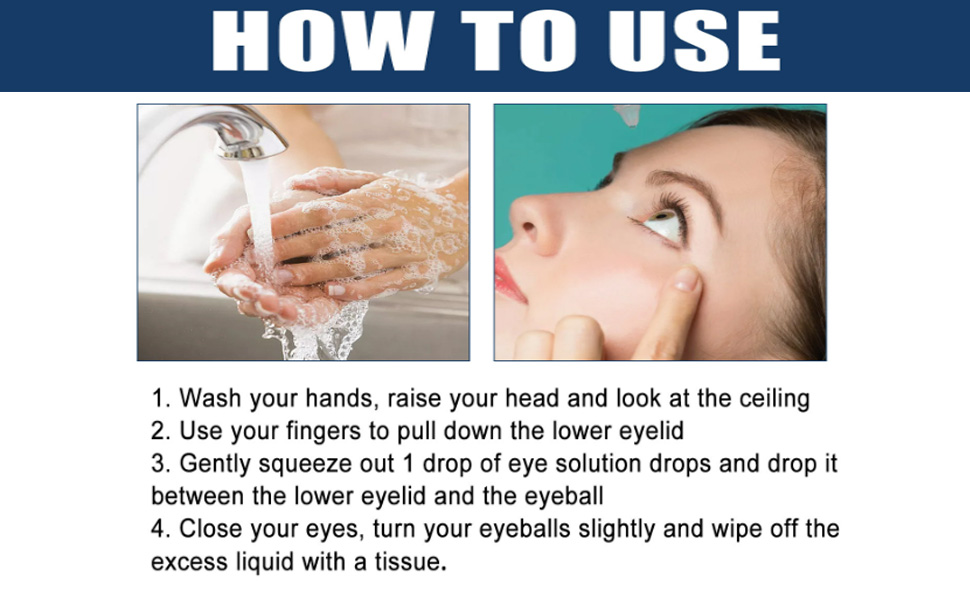 HOW TO USE

1. Wash your hands, raise your head and look at the ceiling
2. Use your fingers to pull down the lower eyelid
3. Gently squeeze out 1 drop of eye solution drops and drop it between the lower eyelid and the eyeball
4. Close your eyes, turn your eyeballs slightly and wipe off the excess liquid with a tissue.