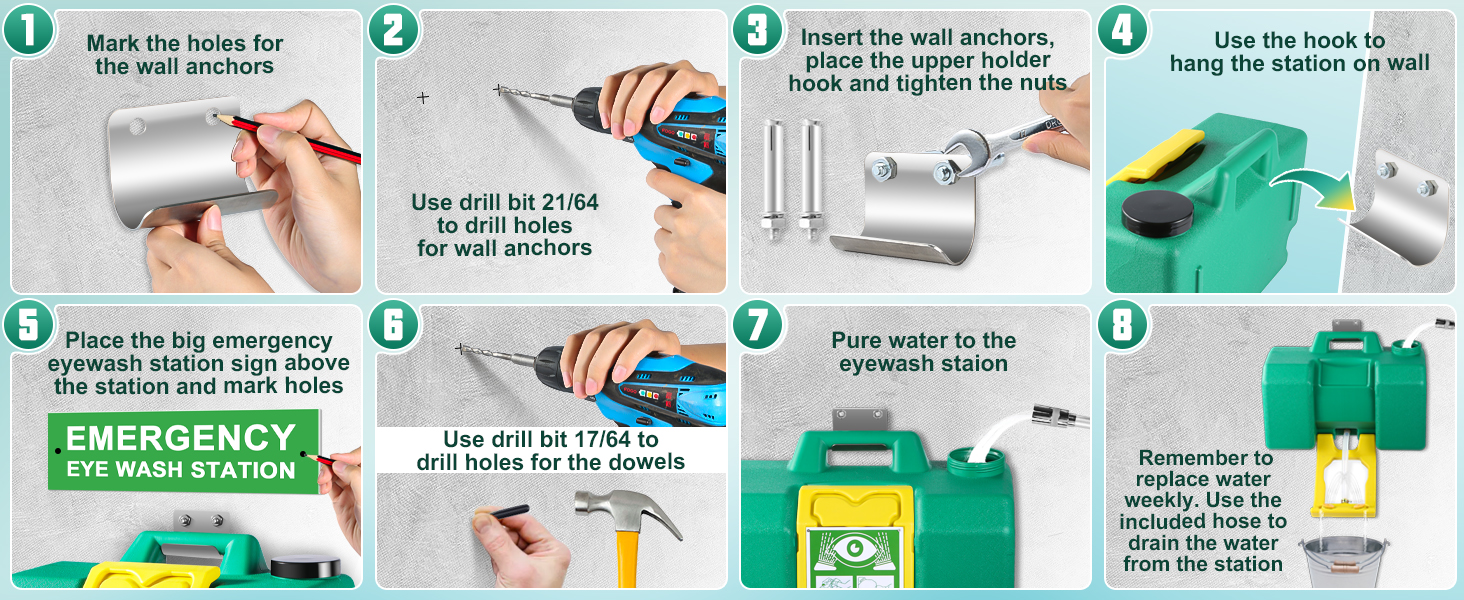 1
Mark the holes for the wall anchors

2
Use drill bit 21/64 to drill holes for wall anchors

3
Insert the wall anchors, place the upper holder hook and tighten the nuts

4
Use the hook to hang the station on wall

5
Place the big emergency eyewash station sign above the station and mark holes

EMERGENCY
EYE WASH STATION

6
Use drill bit 17/64 to drill holes for the dowels

7
Pure water to the eyewash staion

8
Remember to replace water weekly. Use the included hose to drain the water from the station