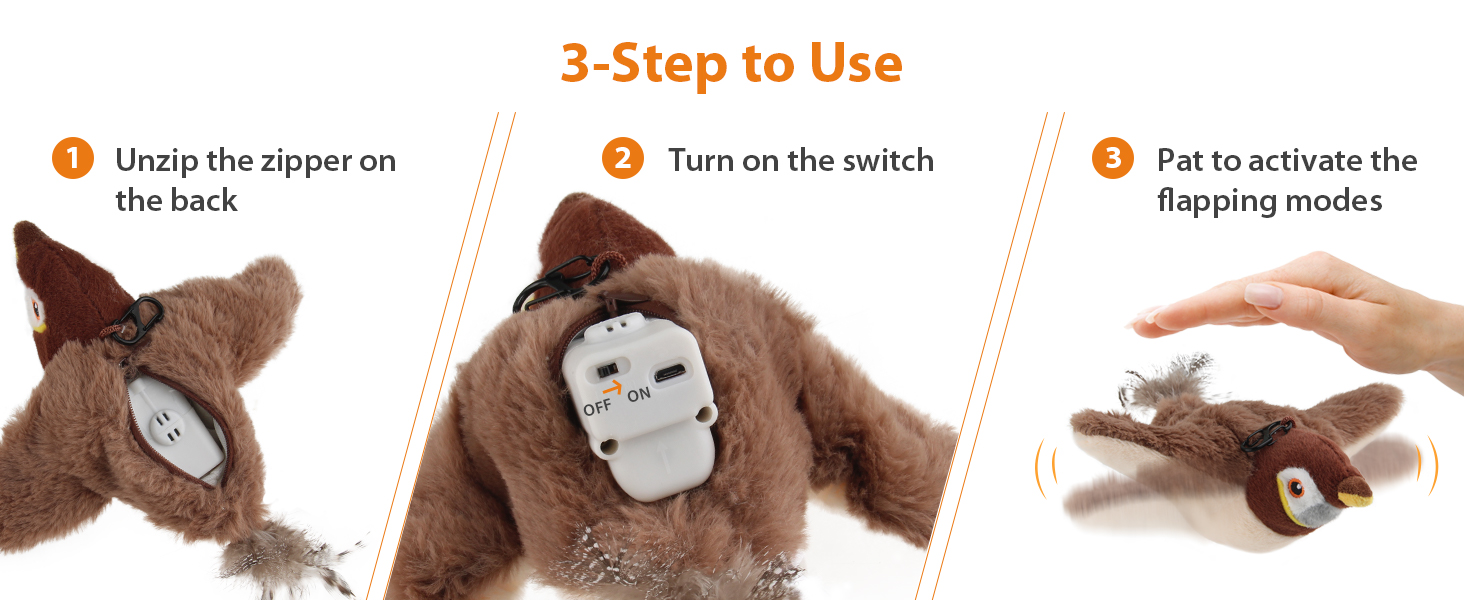 3-Step to Use

1 Unzip the zipper on the back

2 Turn on the switch

OFF ON

3 Pat to activate the flapping modes