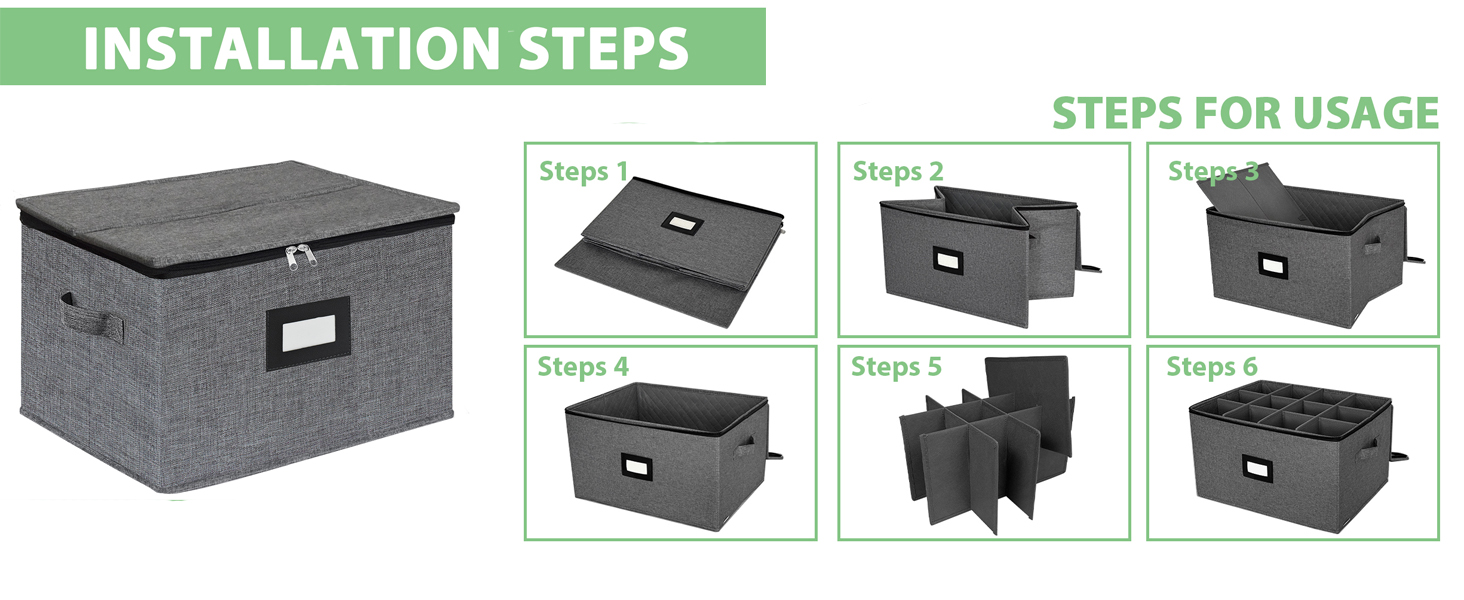 INSTALLATION STEPS

STEPS FOR USAGE

Steps 1

Steps 2

Steps 3

Steps 4

Steps 5

Steps 6