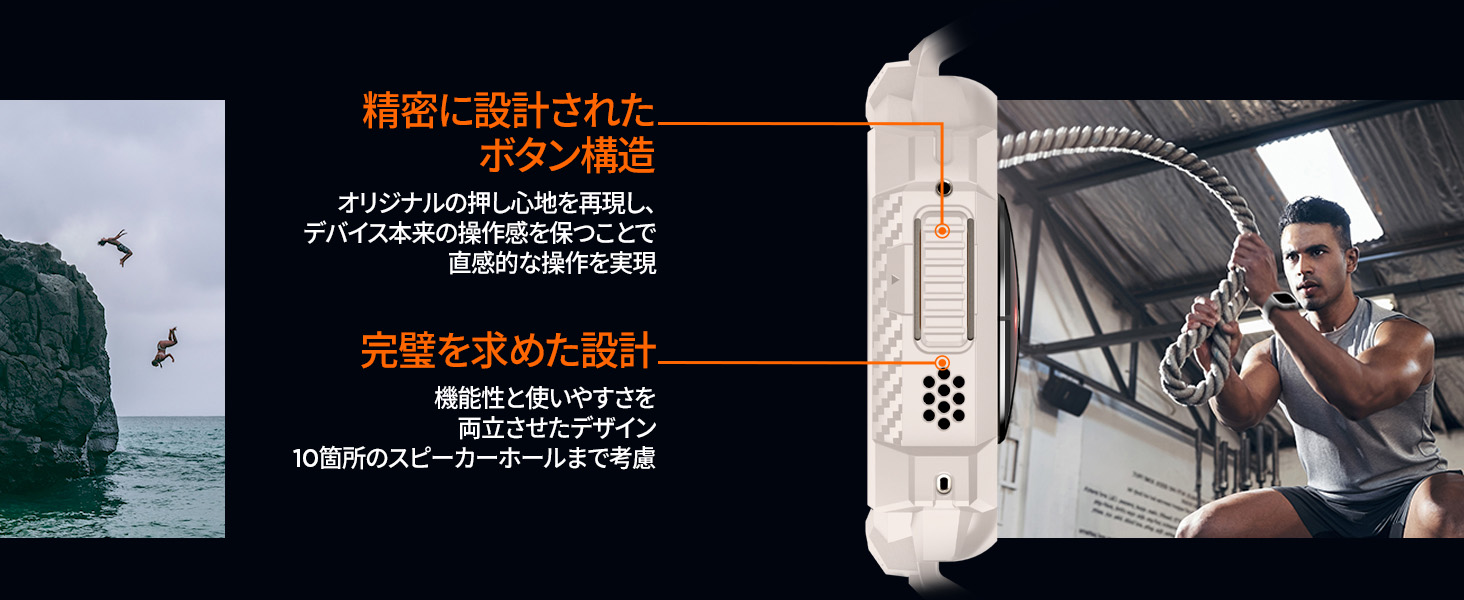 精密に設計された
ボタン構造

オリジナルの押し心地を再現し、
デバイス本来の操作感を保つことで
直感的な操作を実現

完璧を求めた設計

機能性と使いやすさを
両立させたデザイン
10箇所のスピーカーホールまで考慮