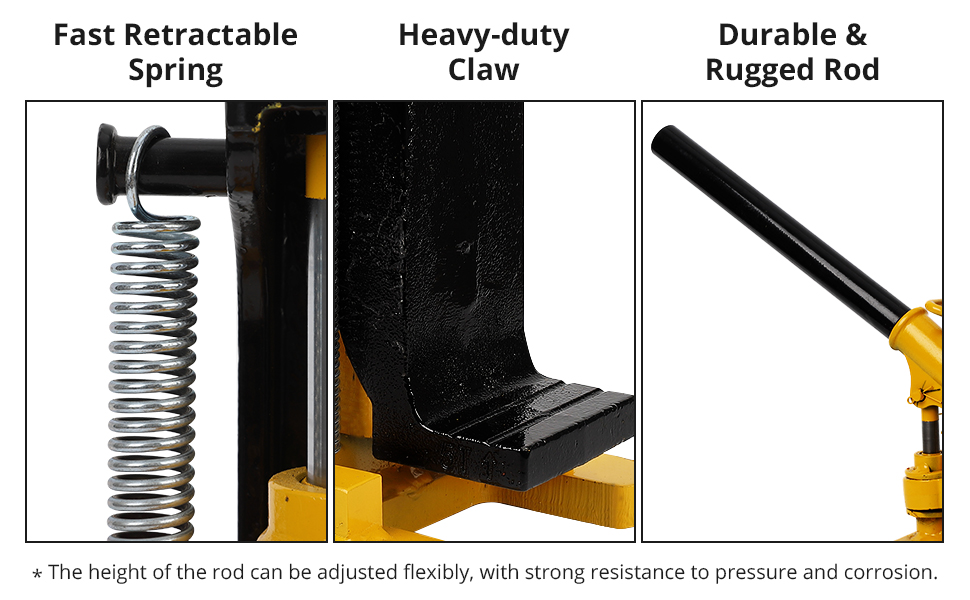 Fast Retractable Spring

Heavy-duty Claw

Durable & Rugged Rod

* The height of the rod can be adjusted flexibly, with strong resistance to pressure and corrosion.