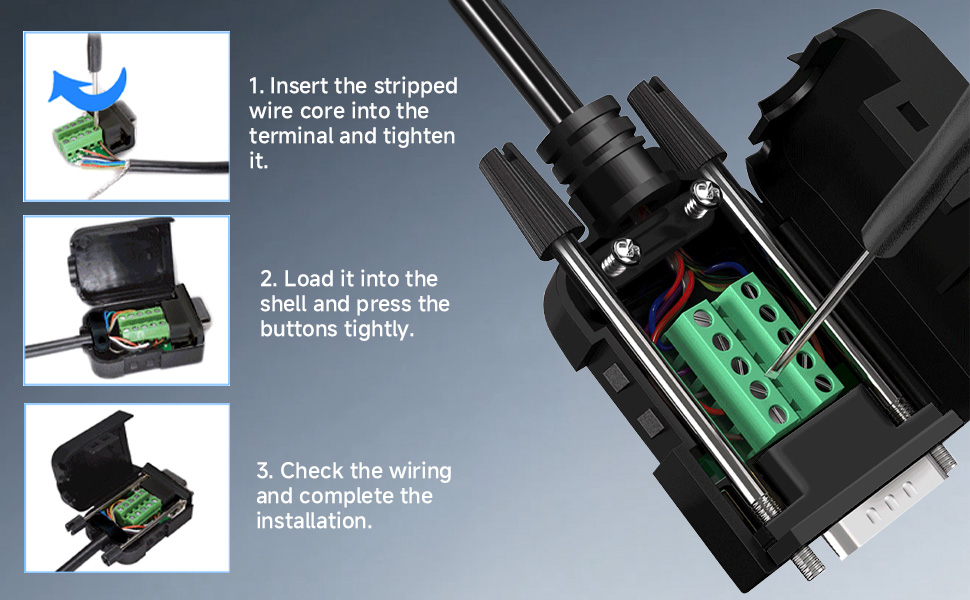 1. Insert the stripped wire core into the terminal and tighten it.

2. Load it into the shell and press the buttons tightly.

3. Check the wiring and complete the installation.