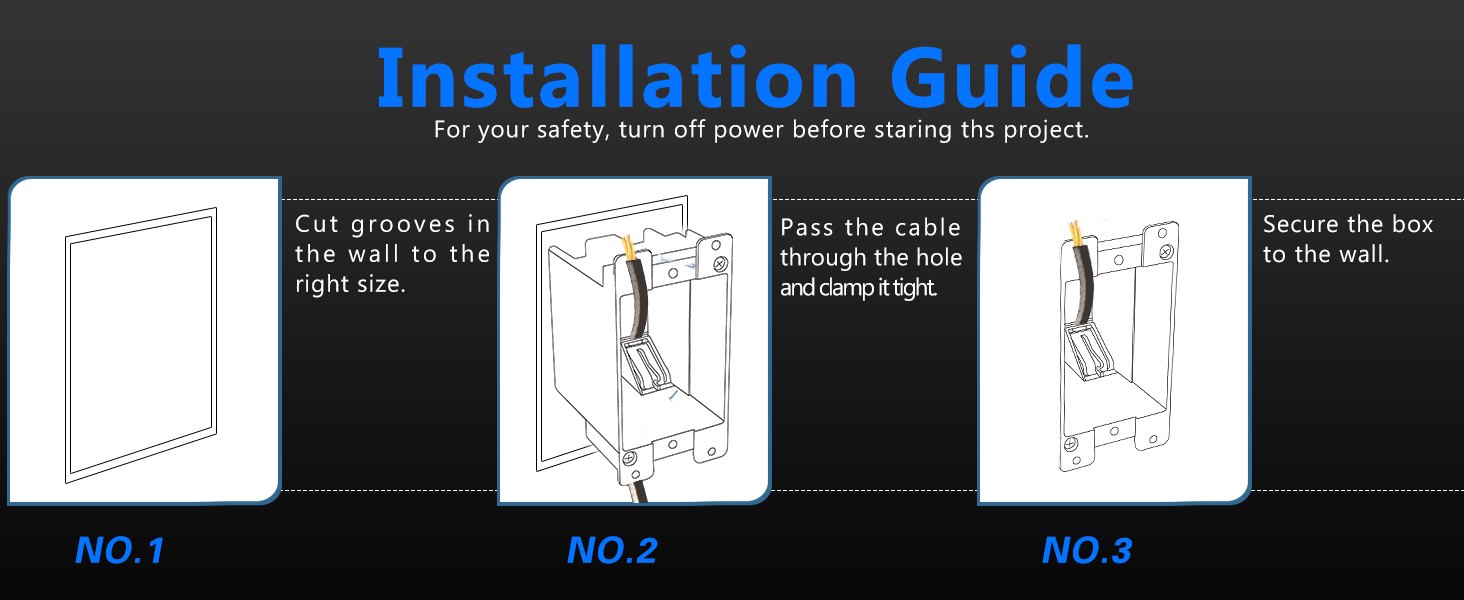 Installation Guide

For your safety, turn off power before staring ths project.

Cut grooves in the wall to the right size.

NO.1

Pass the cable through the hole and clamp it tight.

NO.2

Secure the box to the wall.

NO.3