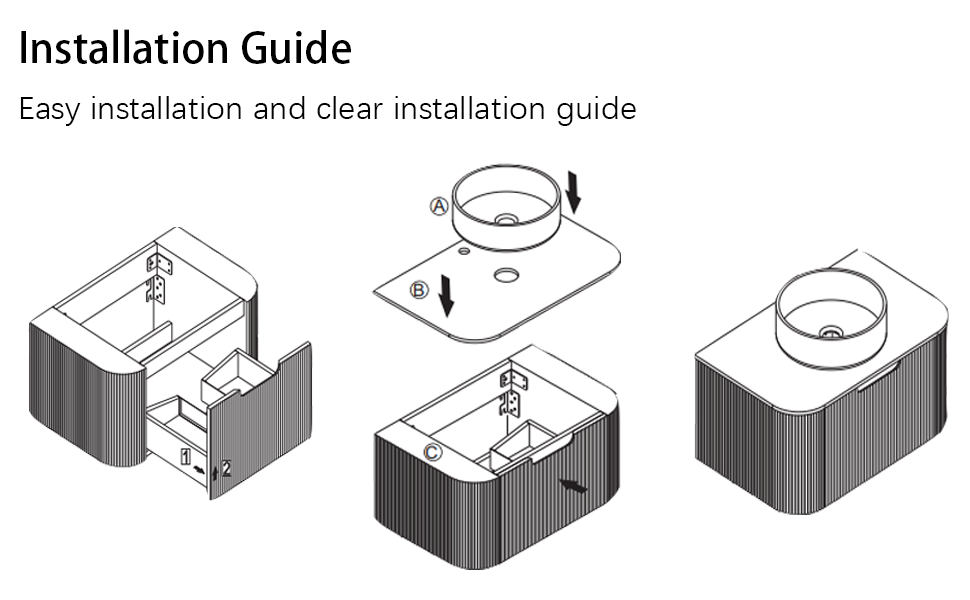 Installation Guide

Easy installation and clear installation guide

1
2
Ⓐ
Ⓑ
Ⓒ