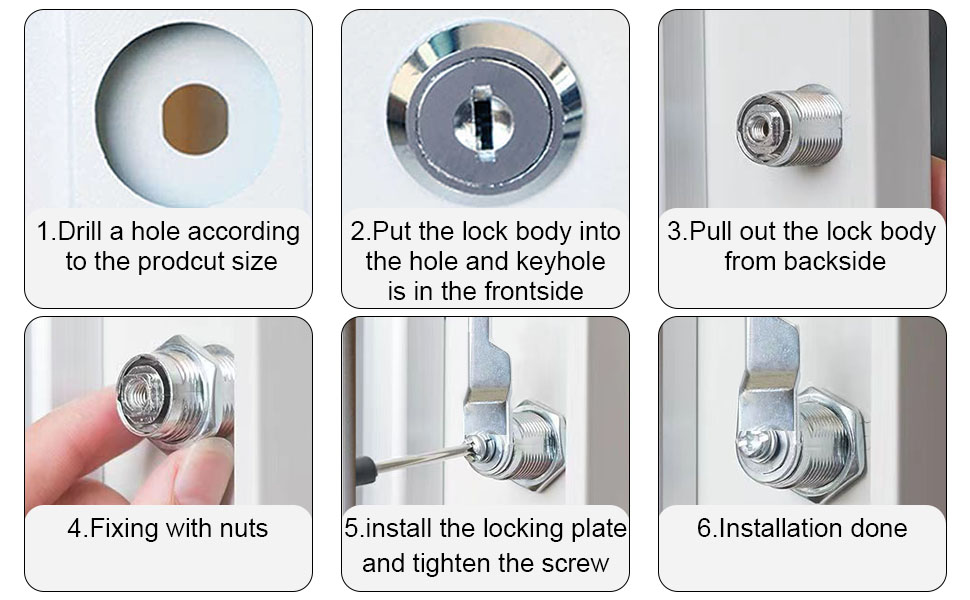 1.Drill a hole according to the prodcut size

2.Put the lock body into the hole and keyhole is in the frontside

3.Pull out the lock body from backside

4.Fixing with nuts

5.install the locking plate and tighten the screw

6.Installation done