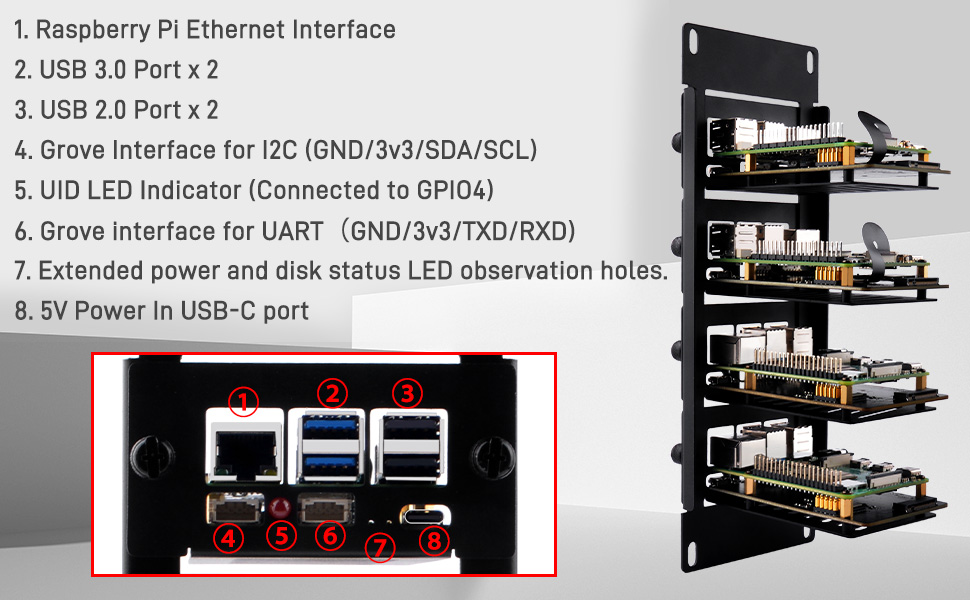 1. Raspberry Pi Ethernet Interface
2. USB 3.0 Port x 2
3. USB 2.0 Port x 2
4. Grove Interface for I2C (GND/3v3/SDA/SCL)
5. UID LED Indicator (Connected to GPIO4)
6. Grove interface for UART（GND/3v3/TXD/RXD)
7. Extended power and disk status LED observation holes.
8. 5V Power In USB-C port

①
②
③
④
⑤
⑥
⑦
⑧