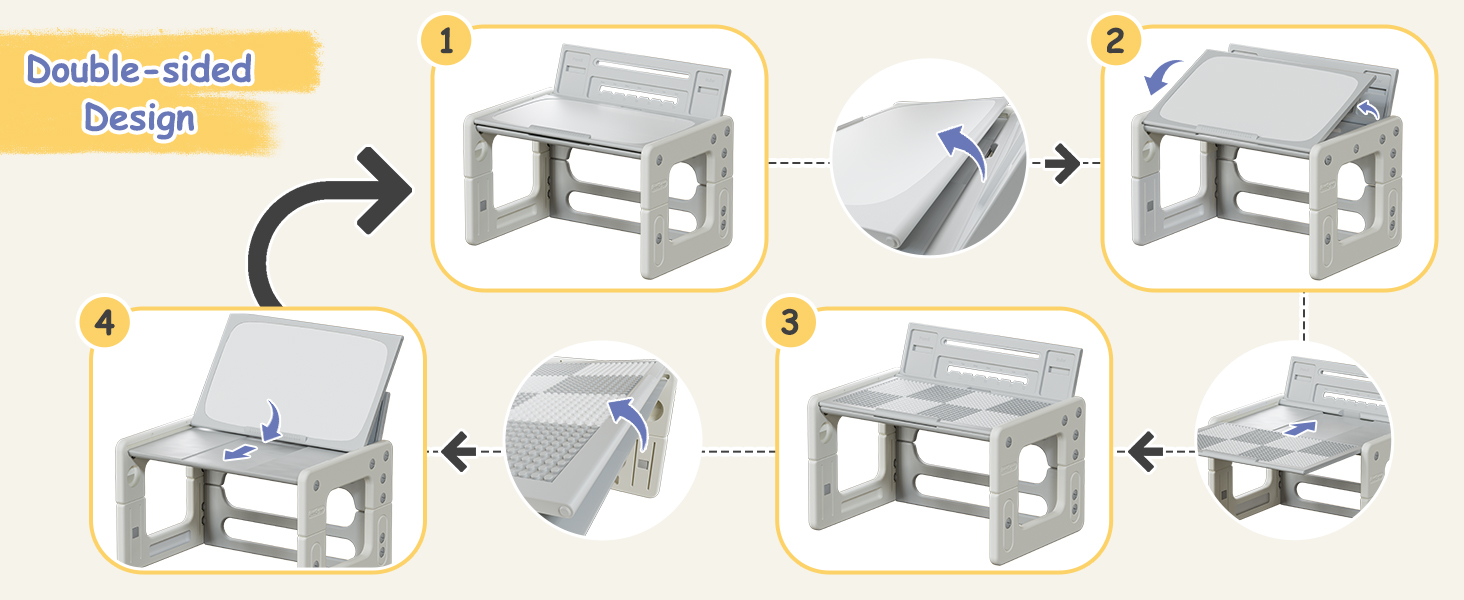 Double-sided Design

1

2

3

4