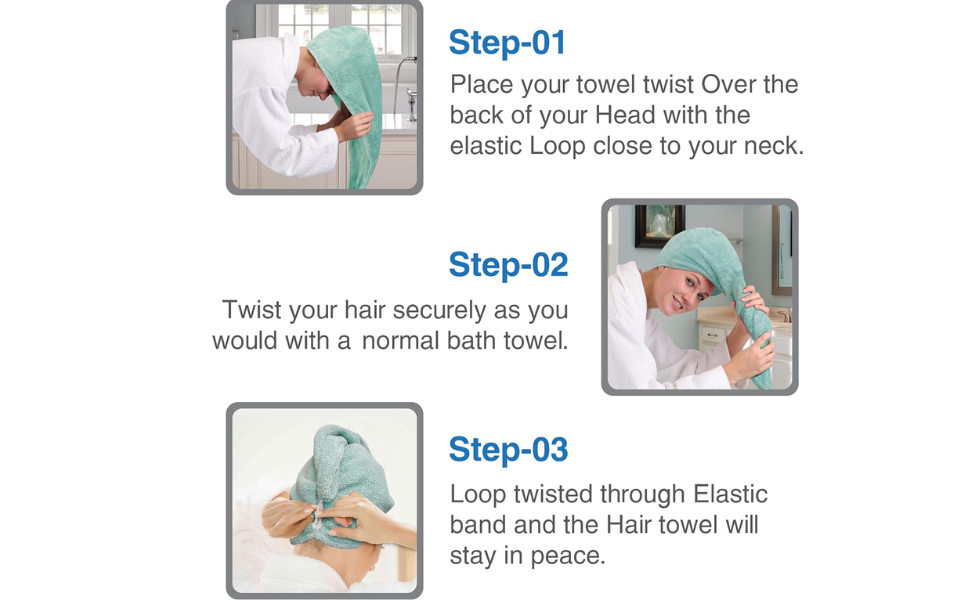 Step-01

Place your towel twist Over the back of your Head with the elastic Loop close to your neck.

Step-02

Twist your hair securely as you would with a normal bath towel.

Step-03

Loop twisted through Elastic band and the Hair towel will stay in peace.