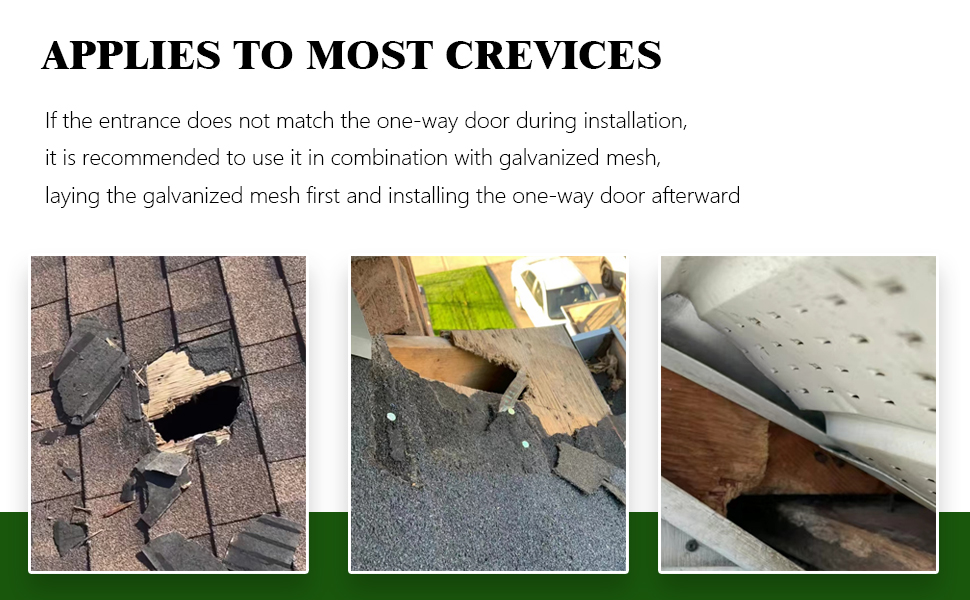 APPLIES TO MOST CREVICES

If the entrance does not match the one-way door during installation, it is recommended to use it in combination with galvanized mesh, laying the galvanized mesh first and installing the one-way door afterward