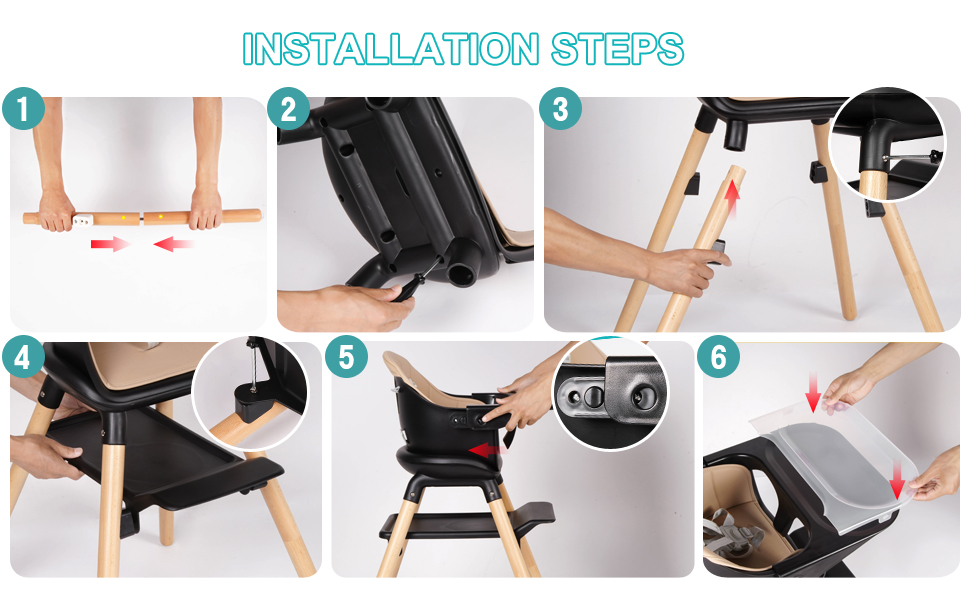 INSTALLATION STEPS

1

2

3

4

5

6