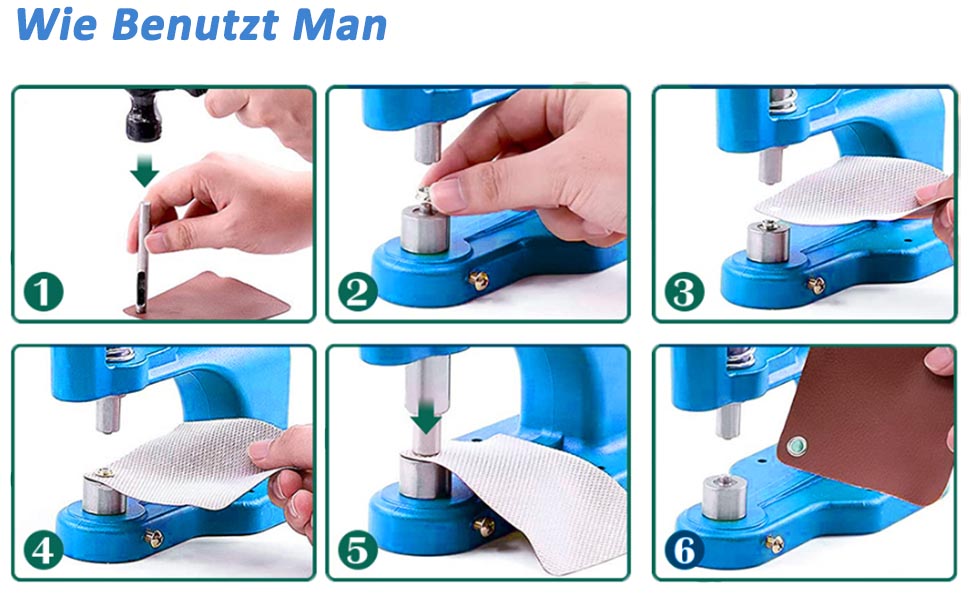 Wie Benutzt Man

1

2

3

4

5

6