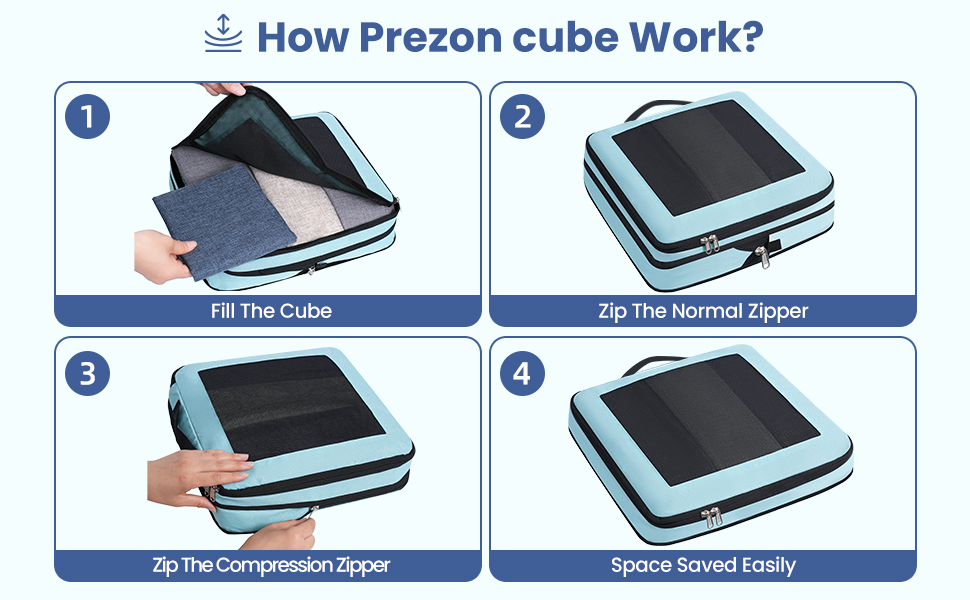 How Prezon cube Work?

1
Fill The Cube

2
Zip The Normal Zipper

3
Zip The Compression Zipper

4
Space Saved Easily