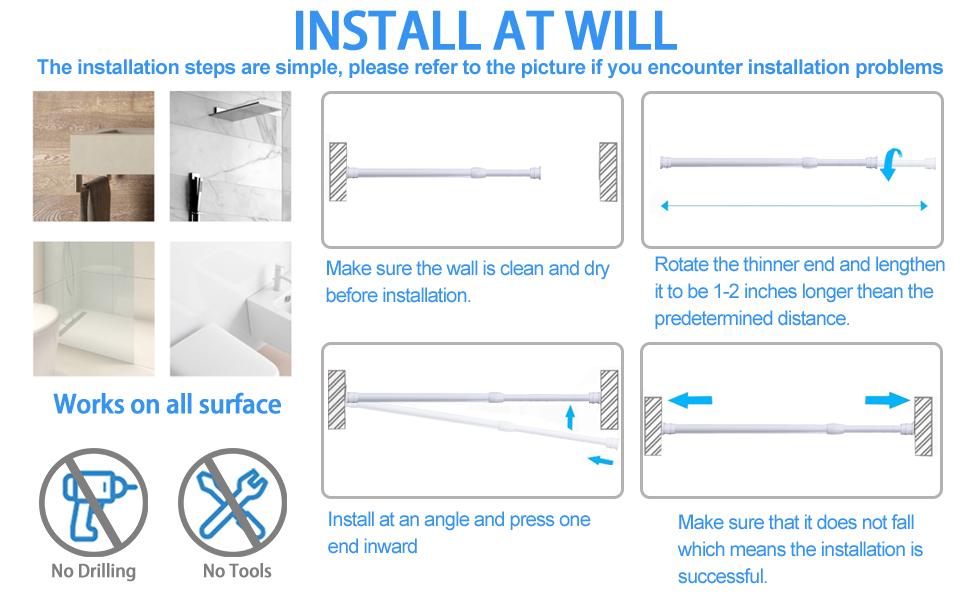 INSTALL AT WILL

The installation steps are simple, please refer to the picture if you encounter installation problems

Works on all surface

No Drilling

No Tools

Make sure the wall is clean and dry before installation.

Rotate the thinner end and lengthen it to be 1-2 inches longer thean the predetermined distance.

Install at an angle and press one end inward

Make sure that it does not fall which means the installation is successful.