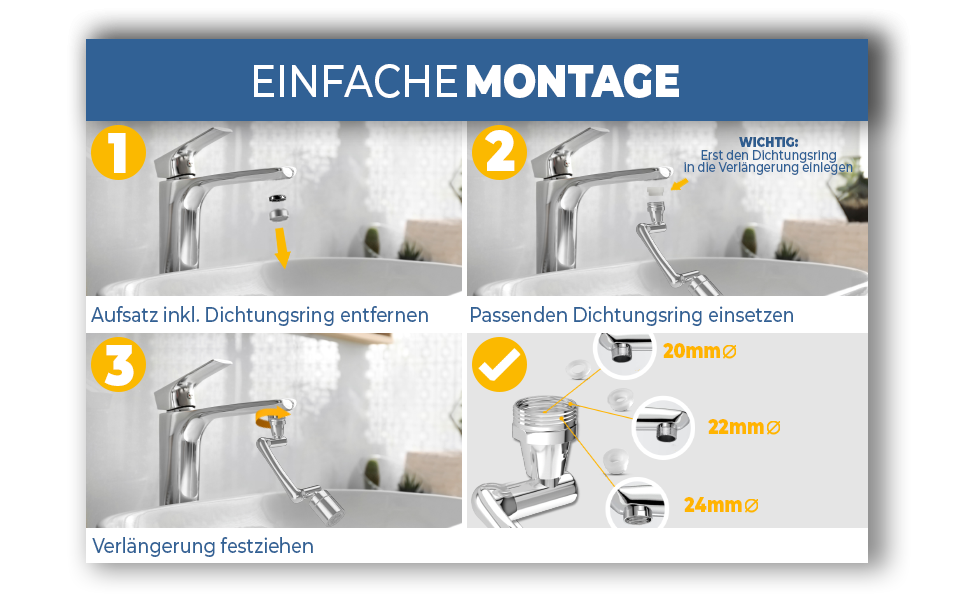 EINFACHE MONTAGE

1

Aufsatz inkl. Dichtungsring entfernen

2

WICHTIG:
Erst den Dichtungsring in die Verlängerung einlegen

Passenden Dichtungsring einsetzen

3

Verlängerung festziehen

20mm⌀

22mm⌀

24mm⌀