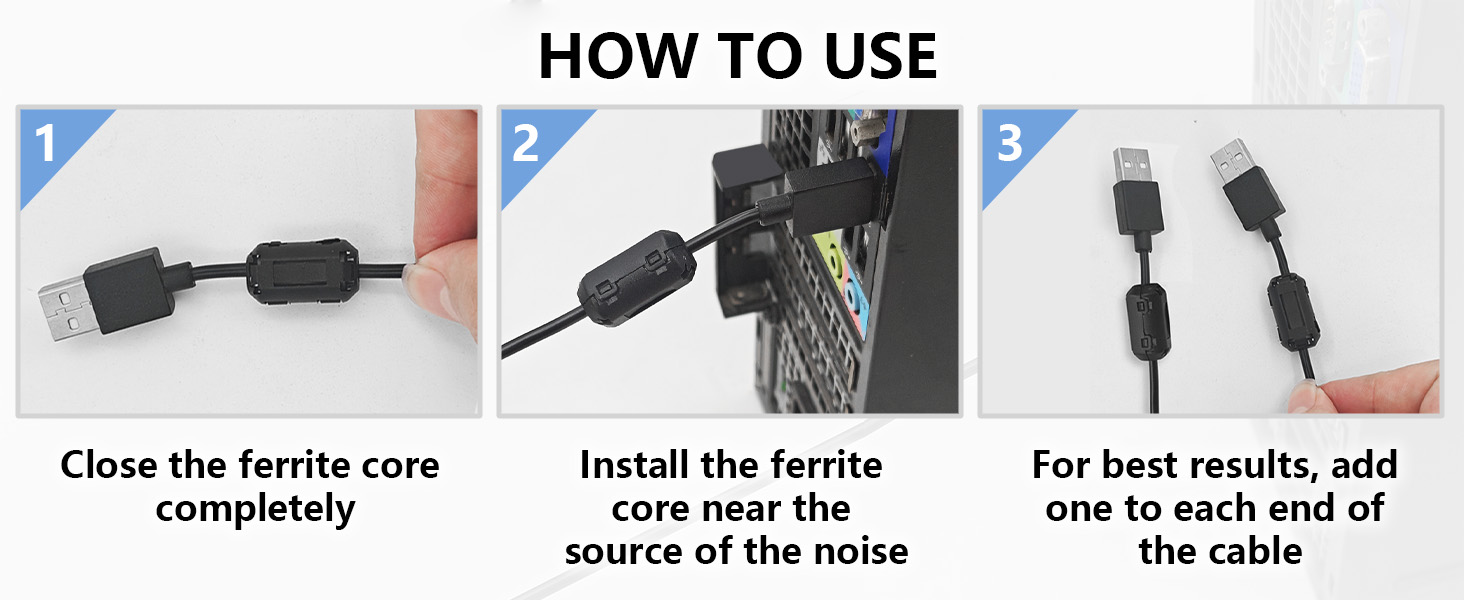 HOW TO USE

1

Close the ferrite core completely

2

Install the ferrite core near the source of the noise

3

For best results, add one to each end of the cable