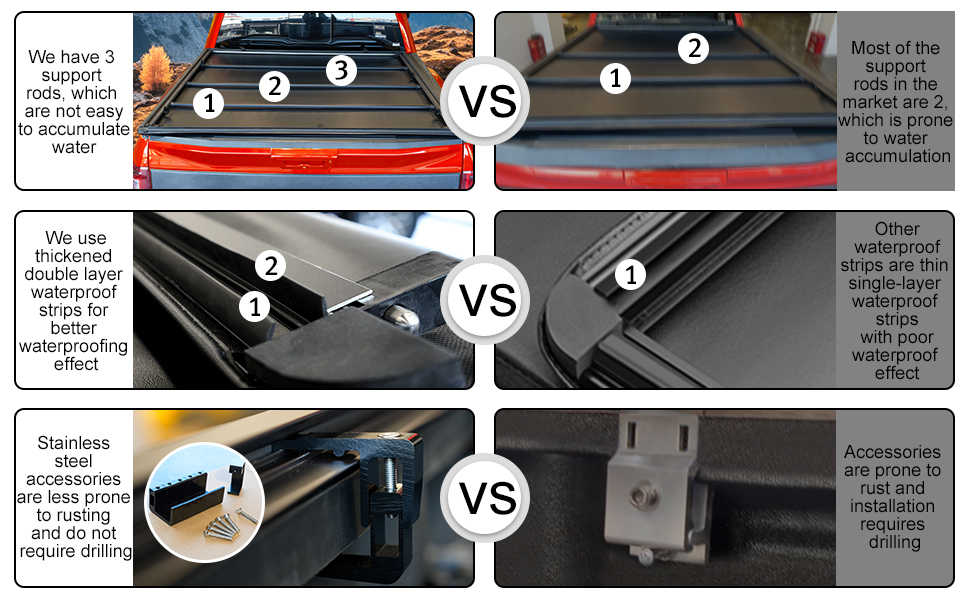 We have 3 support rods, which are not easy to accumulate water

1 2 3

VS

1 2

Most of the support rods in the market are 2, which is prone to water accumulation

We use thickened double layer waterproof strips for better waterproofing effect

2 1

VS

1

Other waterproof strips are thin single-layer waterproof strips with poor waterproof effect

Stainless steel accessories are less prone to rusting and do not require drilling

VS

Accessories are prone to rust and installation requires drilling