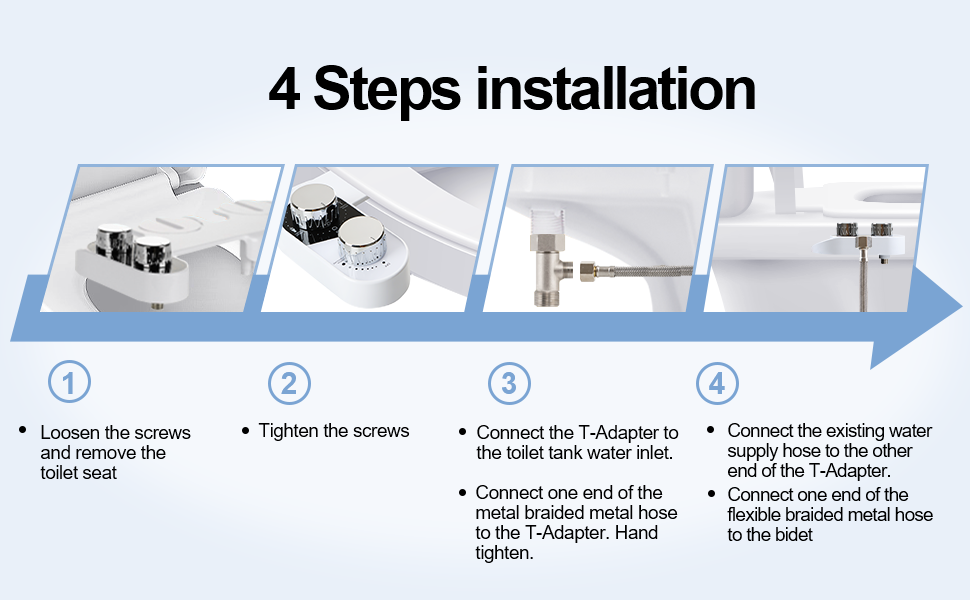 4 Steps installation

1

• Loosen the screws and remove the toilet seat

2

• Tighten the screws

3

• Connect the T-Adapter to the toilet tank water inlet.

• Connect one end of the metal braided metal hose to the T-Adapter. Hand tighten.

4

• Connect the existing water supply hose to the other end of the T-Adapter.

• Connect one end of the flexible braided metal hose to the bidet