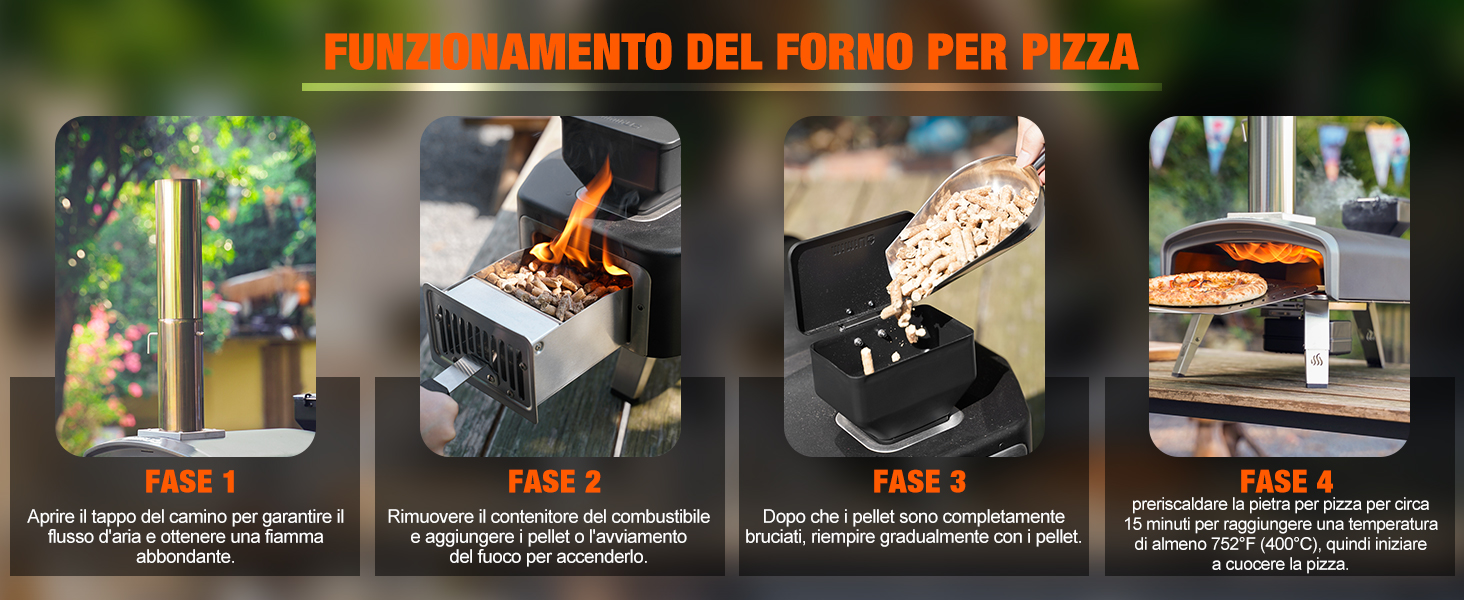 FUNZIONAMENTO DEL FORNO PER PIZZA

FASE 1
Aprire il tappo del camino per garantire il flusso d'aria e ottenere una fiamma abbondante.

FASE 2
Rimuovere il contenitore del combustibile e aggiungere i pellet o l'avviamento del fuoco per accenderlo.

FASE 3
Dopo che i pellet sono completamente bruciati, riempire gradualmente con i pellet.

FASE 4
preriscaldare la pietra per pizza per circa 15 minuti per raggiungere una temperatura di almeno 752°F (400°C), quindi iniziare a cuocere la pizza.