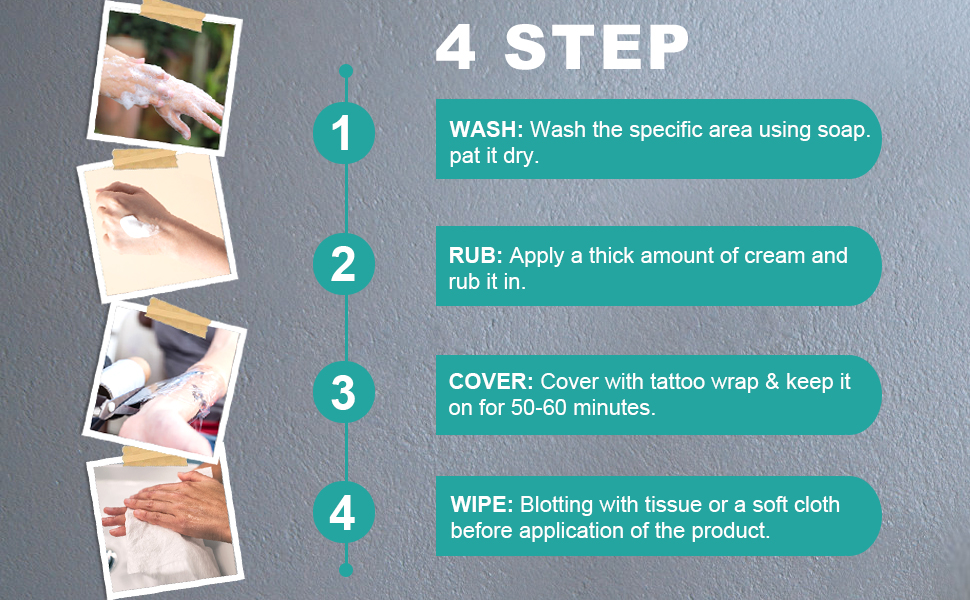 4 STEP

1

WASH: Wash the specific area using soap. pat it dry.

2

RUB: Apply a thick amount of cream and rub it in.

3

COVER: Cover with tattoo wrap & keep it on for 50-60 minutes.

4

WIPE: Blotting with tissue or a soft cloth before application of the product.