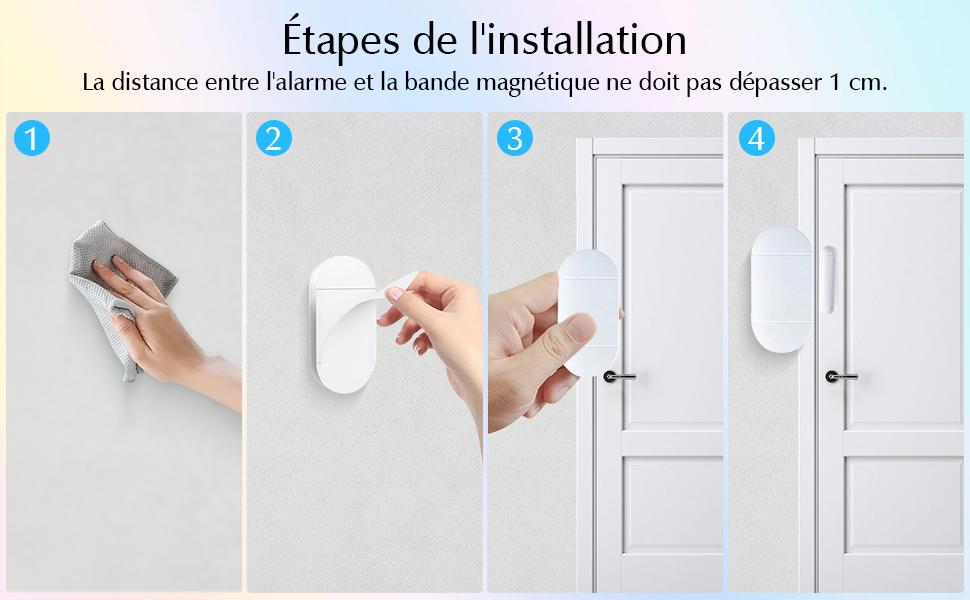 Étapes de l'installation
La distance entre l'alarme et la bande magnétique ne doit pas dépasser 1 cm.

1

2

3

4