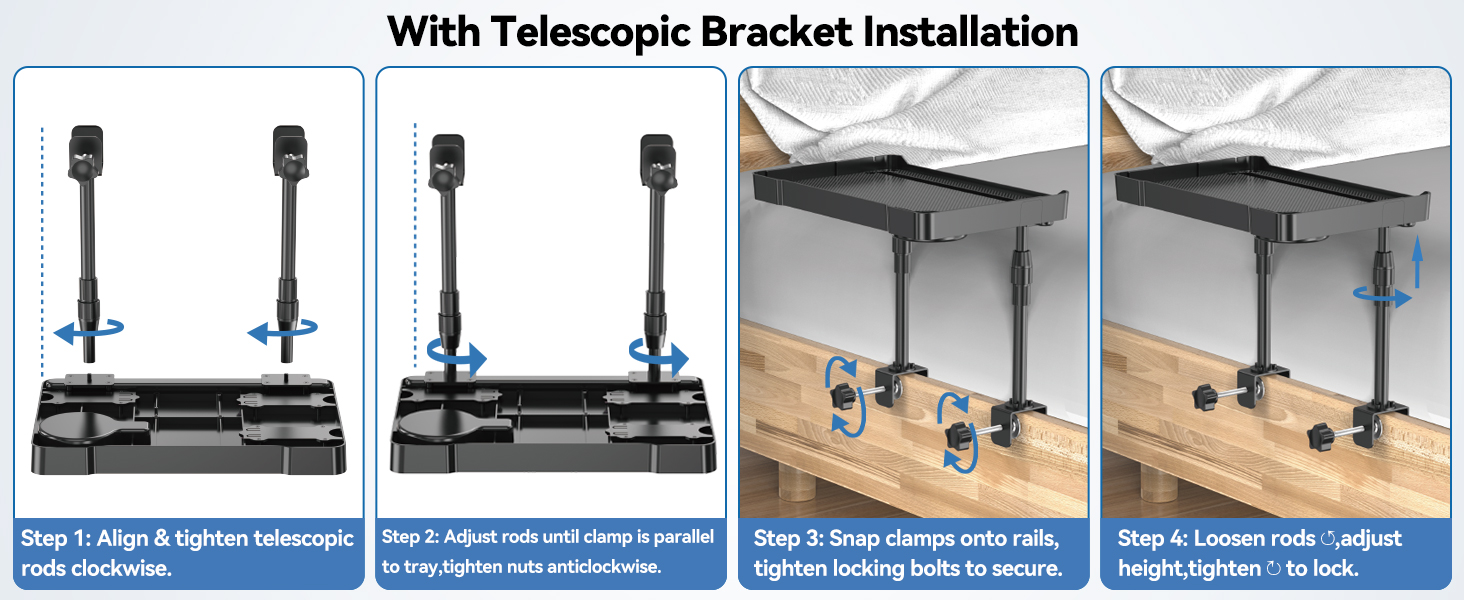 With Telescopic Bracket Installation

Step 1: Align & tighten telescopic rods clockwise.

Step 2: Adjust rods until clamp is parallel to tray,tighten nuts anticlockwise.

Step 3: Snap clamps onto rails, tighten locking bolts to secure.

Step 4: Loosen rods ↺,adjust height,tighten ↻ to lock.