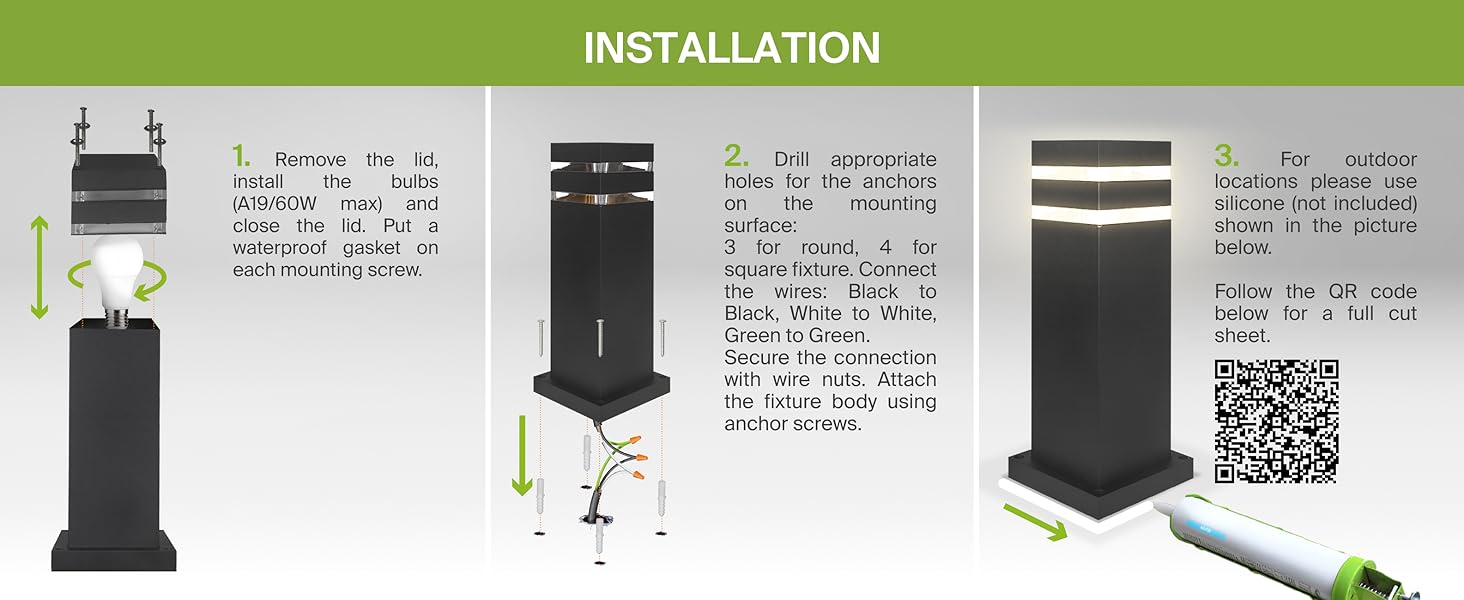 INSTALLATION

1. Remove the lid, install the bulbs (A19/60W max) and close the lid. Put a waterproof gasket on each mounting screw.

2. Drill appropriate holes for the anchors on the mounting surface:
3 for round, 4 for square fixture. Connect the wires: Black to Black, White to White, Green to Green.
Secure the connection with wire nuts. Attach the fixture body using anchor screws.

3. For outdoor locations please use silicone (not included) shown in the picture below.

Follow the QR code below for a full cut sheet.